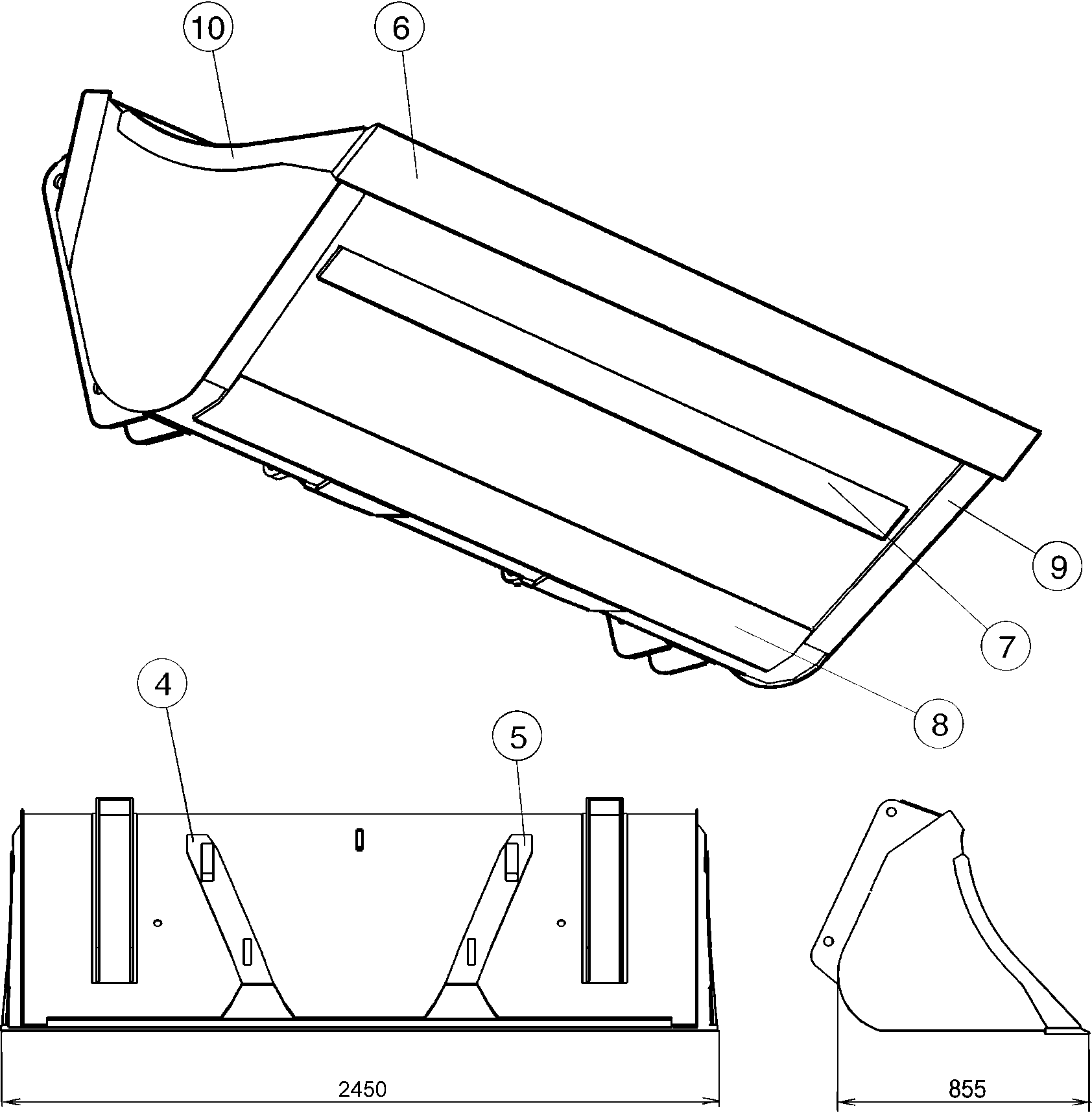 10
6
9
7
8
4
5
2450
855