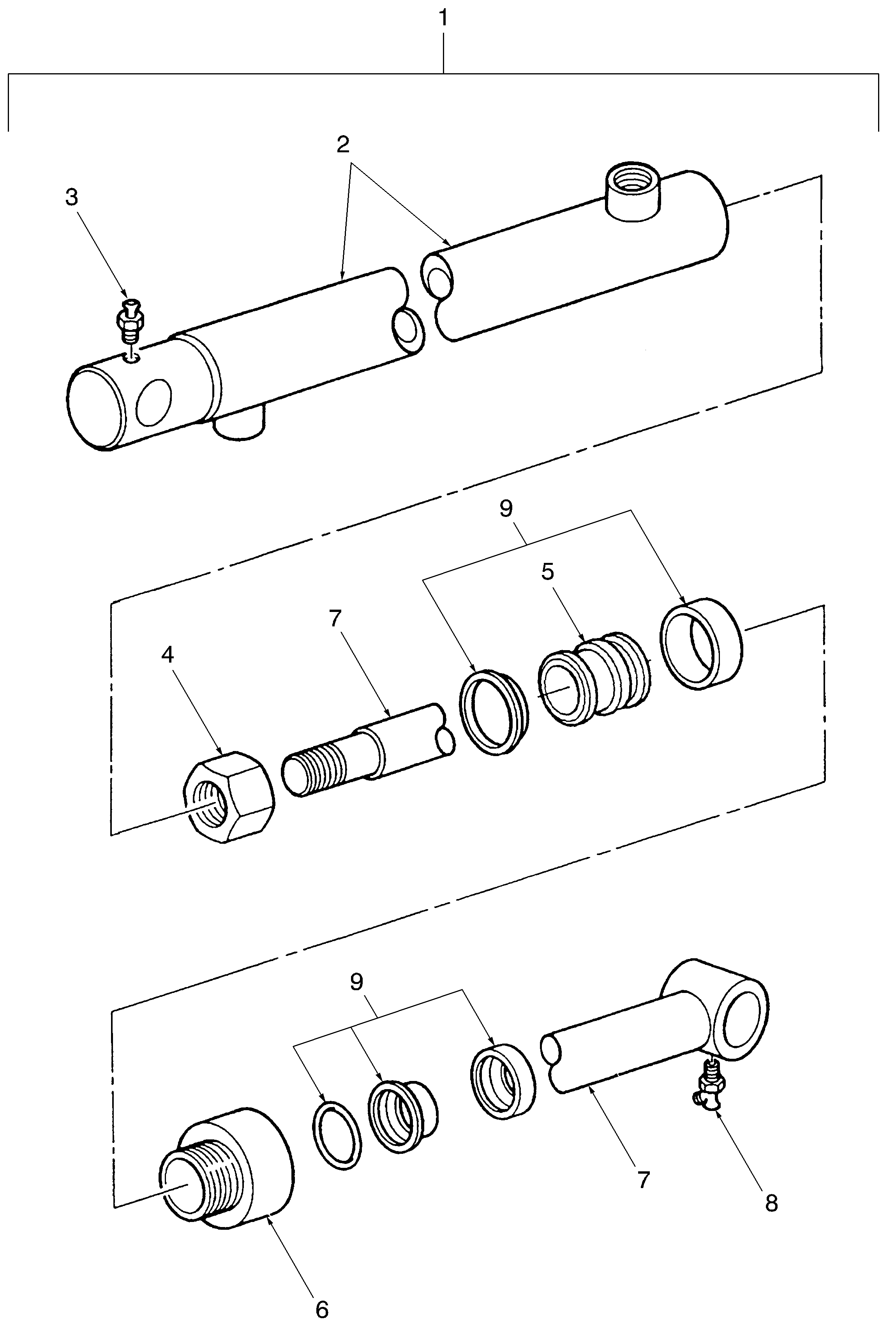 1
2
3
9
5
7
4
9
7
8
6