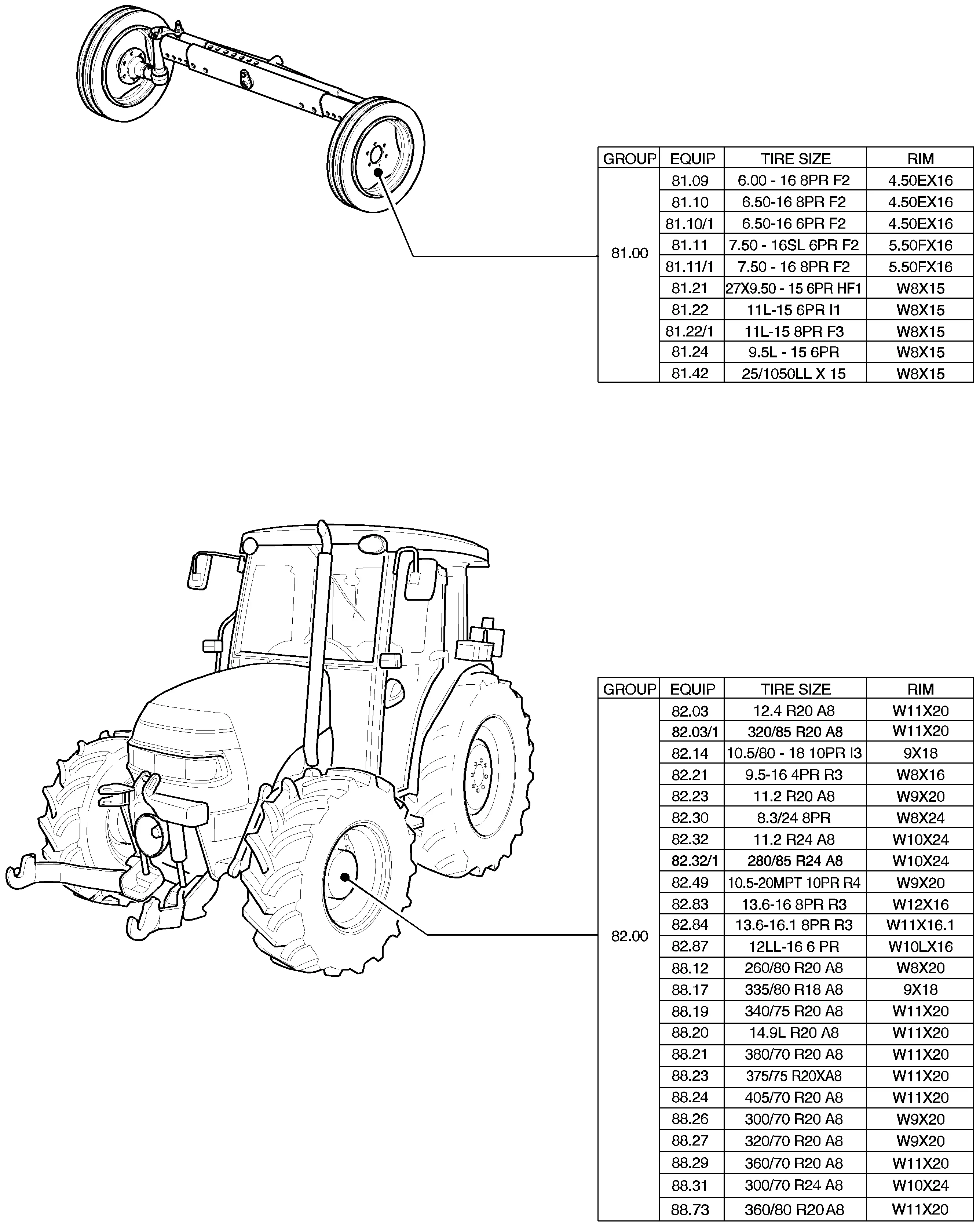 | GROUP | EQUIP | TIRE SIZE | RIM |
|---|---|---|---|
| 81.00 | 81.09 | 6.00 - 16 8PR F2 | 4.50EX16 |
| | 81.10 | 6.50-16 8PR F2 | 4.50EX16 |
| | 81.10/1 | 6.50-16 6PR F2 | 4.50EX16 |
| | 81.11 | 7.50 - 16SL 6PR F2 | 5.50FX16 |
| | 81.11/1 | 7.50 - 16 8PR F2 | 5.50FX16 |
| | 81.21 | 27X9.50 - 15 6PR HF1 | W8X15 |
| | 81.22 | 11L-15 6PR I1 | W8X15 |
| | 81.22/1 | 11L-15 8PR F3 | W8X15 |
| | 81.24 | 9.5L - 15 6PR | W8X15 |
| | 81.42 | 25/1050LL X 15 | W8X15 |

| GROUP | EQUIP | TIRE SIZE | RIM |
|---|---|---|---|
| 82.00 | 82.03 | 12.4 R20 A8 | W11X20 |
| | 82.03/1 | 320/85 R20 A8 | W11X20 |
| | 82.14 | 10.5/80 - 18 10PR I3 | 9X18 |
| | 82.21 | 9.5-16 4PR R3 | W8X16 |
| | 82.23 | 11.2 R20 A8 | W9X20 |
| | 82.30 | 8.3/24 8PR | W8X24 |
| | 82.32 | 11.2 R24 A8 | W10X24 |
| | 82.32/1 | 280/85 R24 A8 | W10X24 |
| | 82.49 | 10.5-20MPT 10PR R4 | W9X20 |
| | 82.83 | 13.6-16 8PR R3 | W12X16 |
| | 82.84 | 13.6-16.1 8PR R3 | W11X16.1 |
| | 82.87 | 12LL-16 6 PR | W10LX16 |
| | 88.12 | 260/80 R20 A8 | W8X20 |
| | 88.17 | 335/80 R18 A8 | 9X18 |
| | 88.19 | 340/75 R20 A8 | W11X20 |
| | 88.20 | 14.9L R20 A8 | W11X20 |
| | 88.21 | 380/70 R20 A8 | W11X20 |
| | 88.23 | 375/75 R20XA8 | W11X20 |
| | 88.24 | 405/70 R20 A8 | W11X20 |
| | 88.26 | 300/70 R20 A8 | W9X20 |
| | 88.27 | 320/70 R20 A8 | W9X20 |
| | 88.29 | 360/70 R20 A8 | W11X20 |
| | 88.31 | 300/70 R24 A8 | W10X24 |
| | 88.73 | 360/80 R20 A8 | W11X20 |