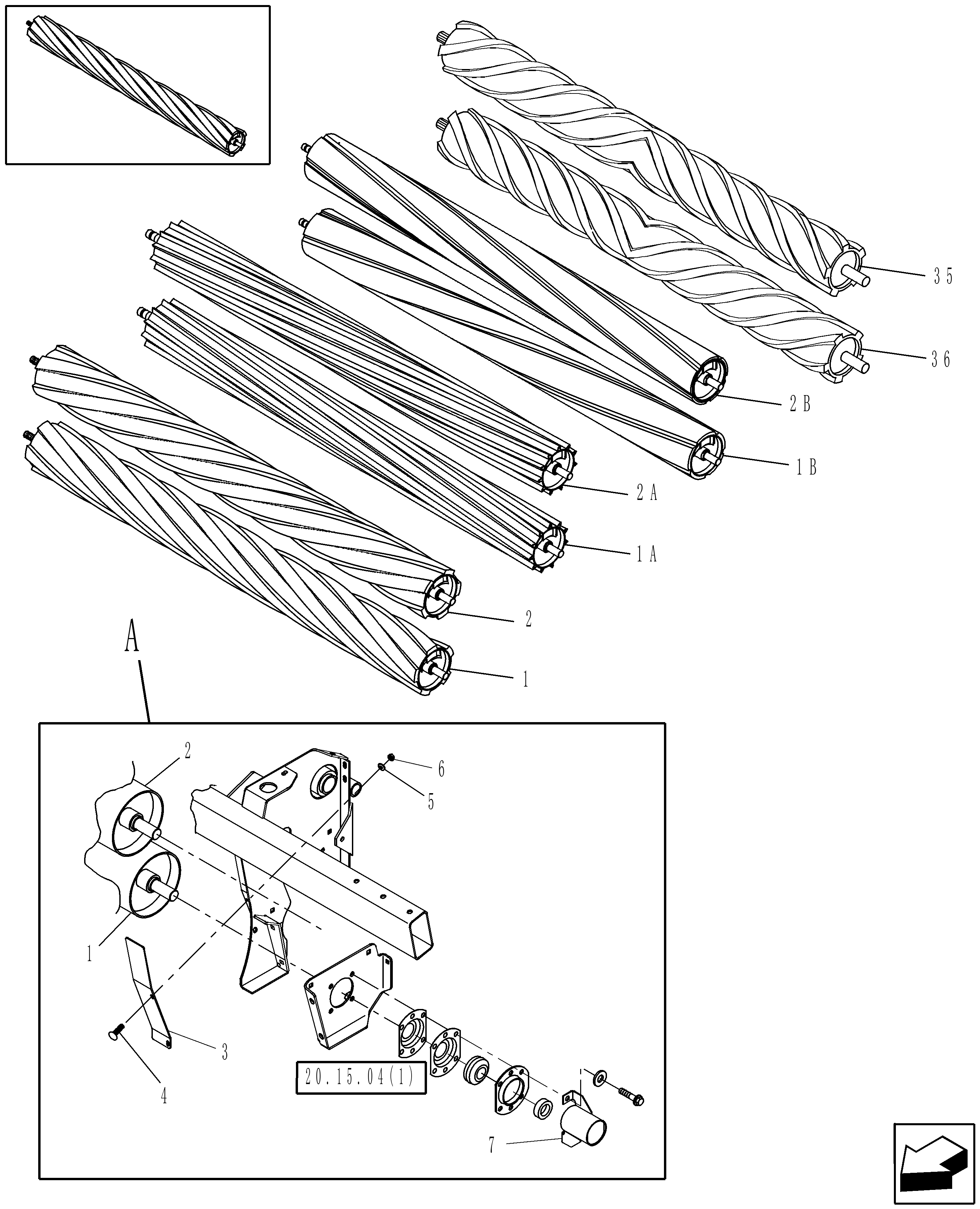 35
36
2B
1B
2A
1A
2
1
A
2
6
5
1
3
4
20.15.04(1)
7