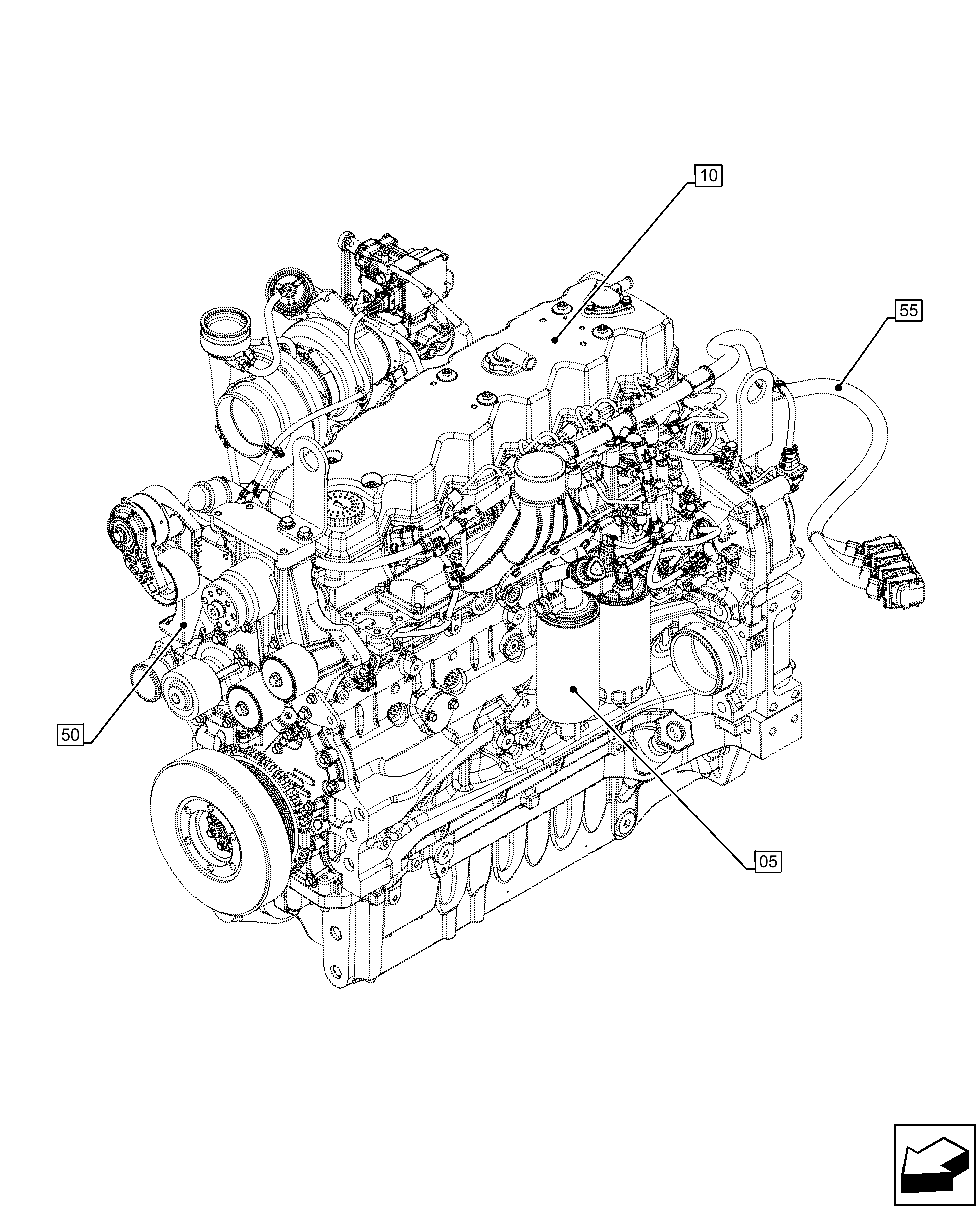 10

55

50

05