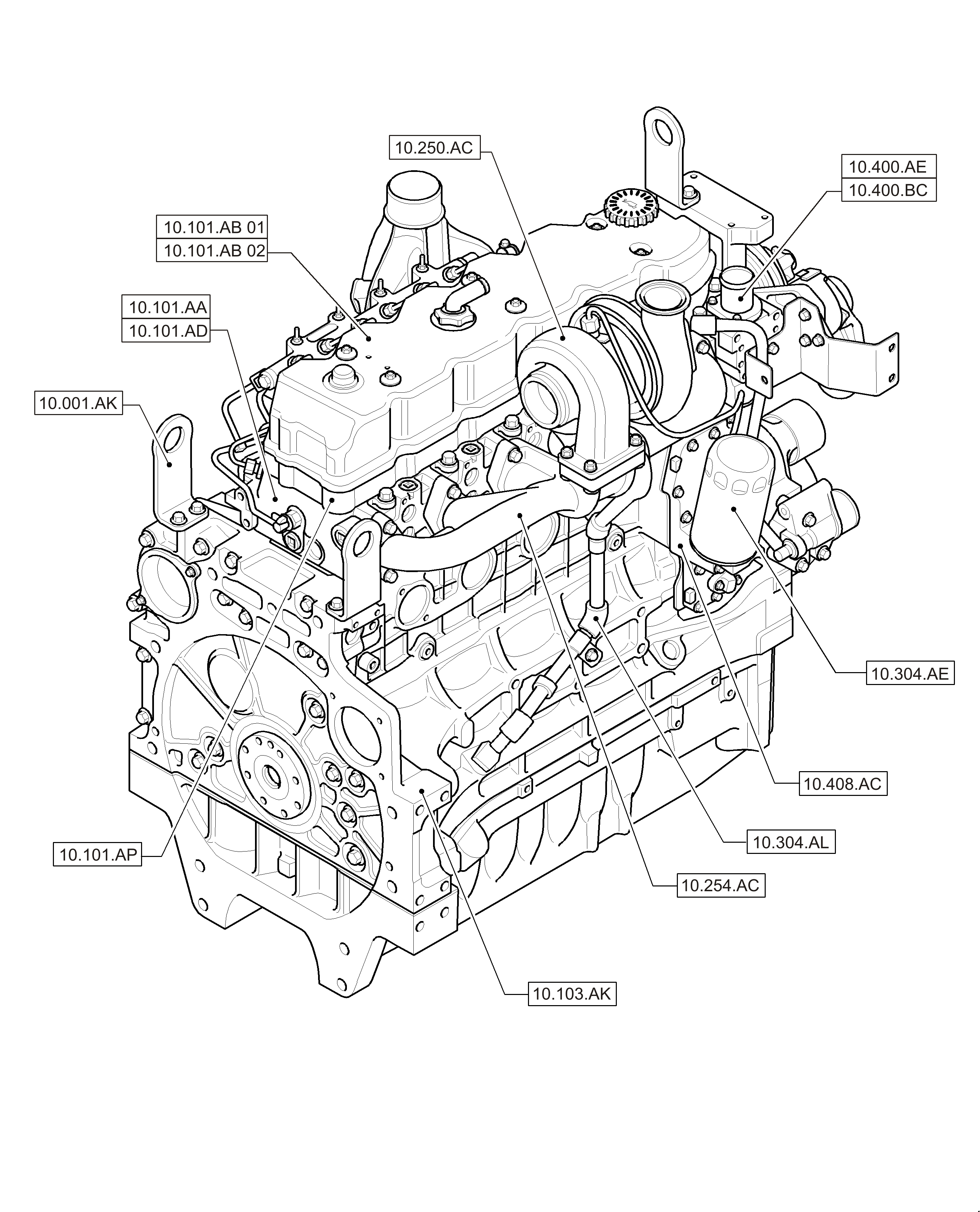 10.250.AC

10.400.AE
10.400.BC

10.101.AB 01
10.101.AB 02

10.101.AA
10.101.AD

10.001.AK

10.304.AE

10.408.AC

10.304.AL

10.101.AP

10.254.AC

10.103.AK