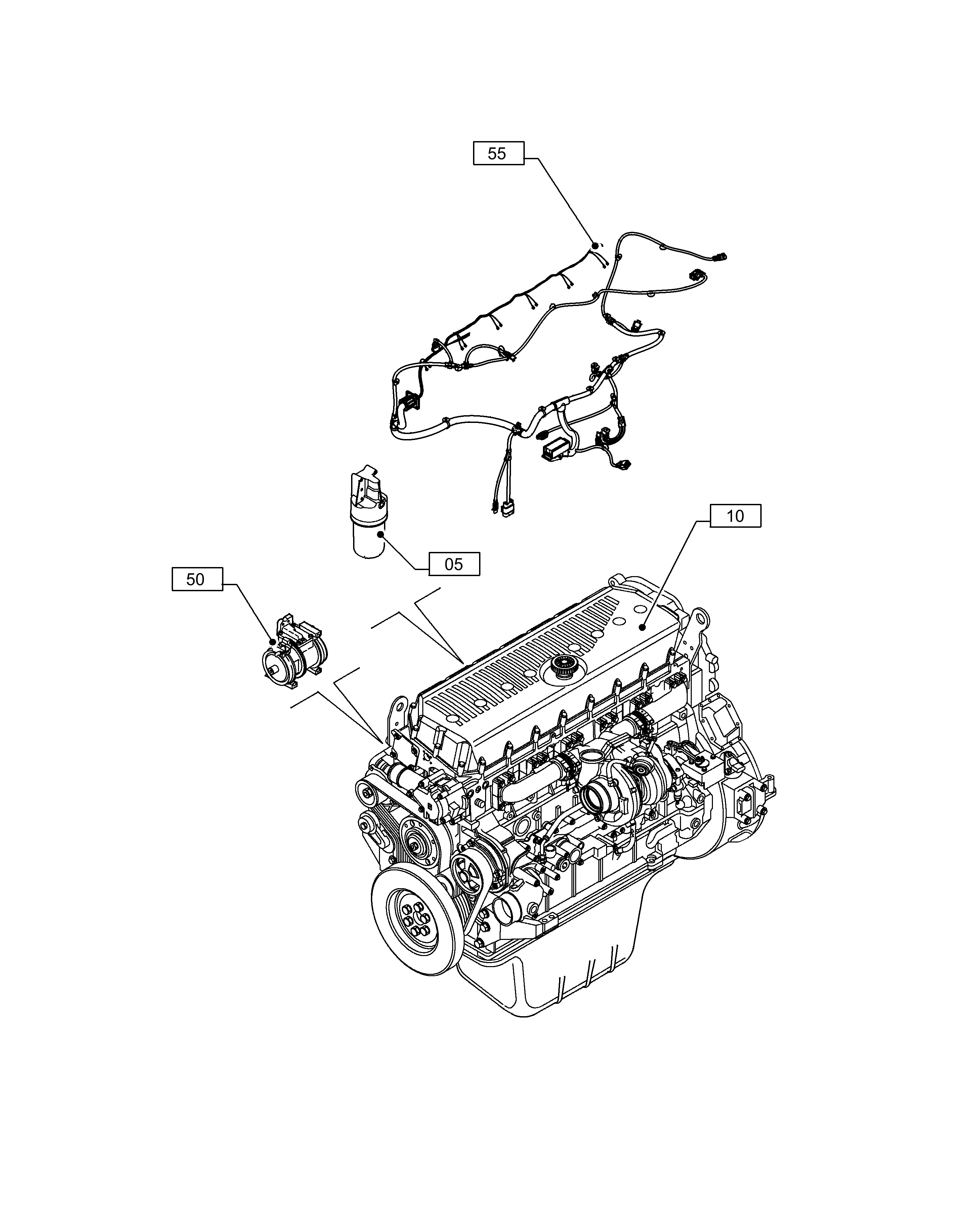 55

10

05

50