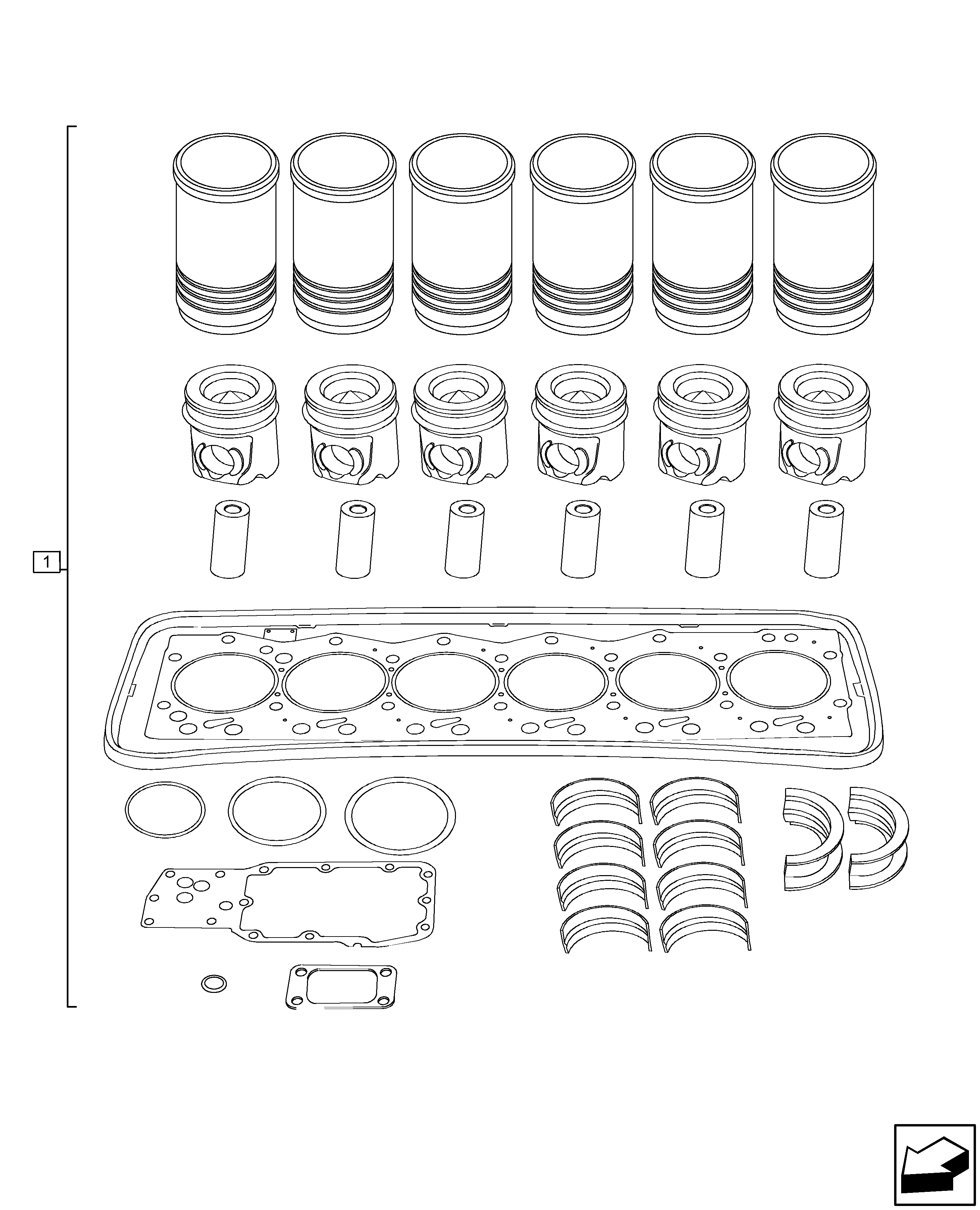 1