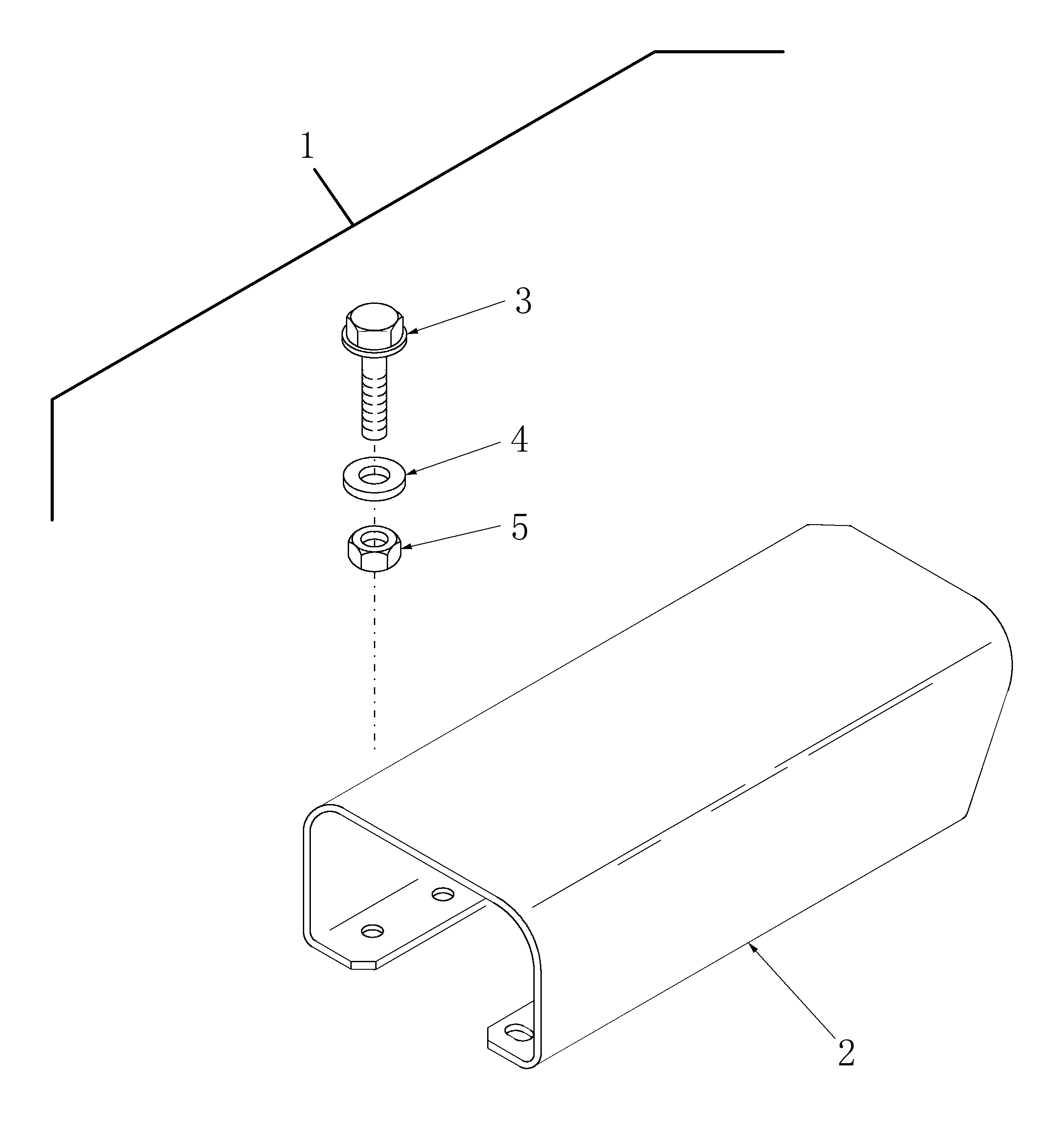 1
3
4
5
2