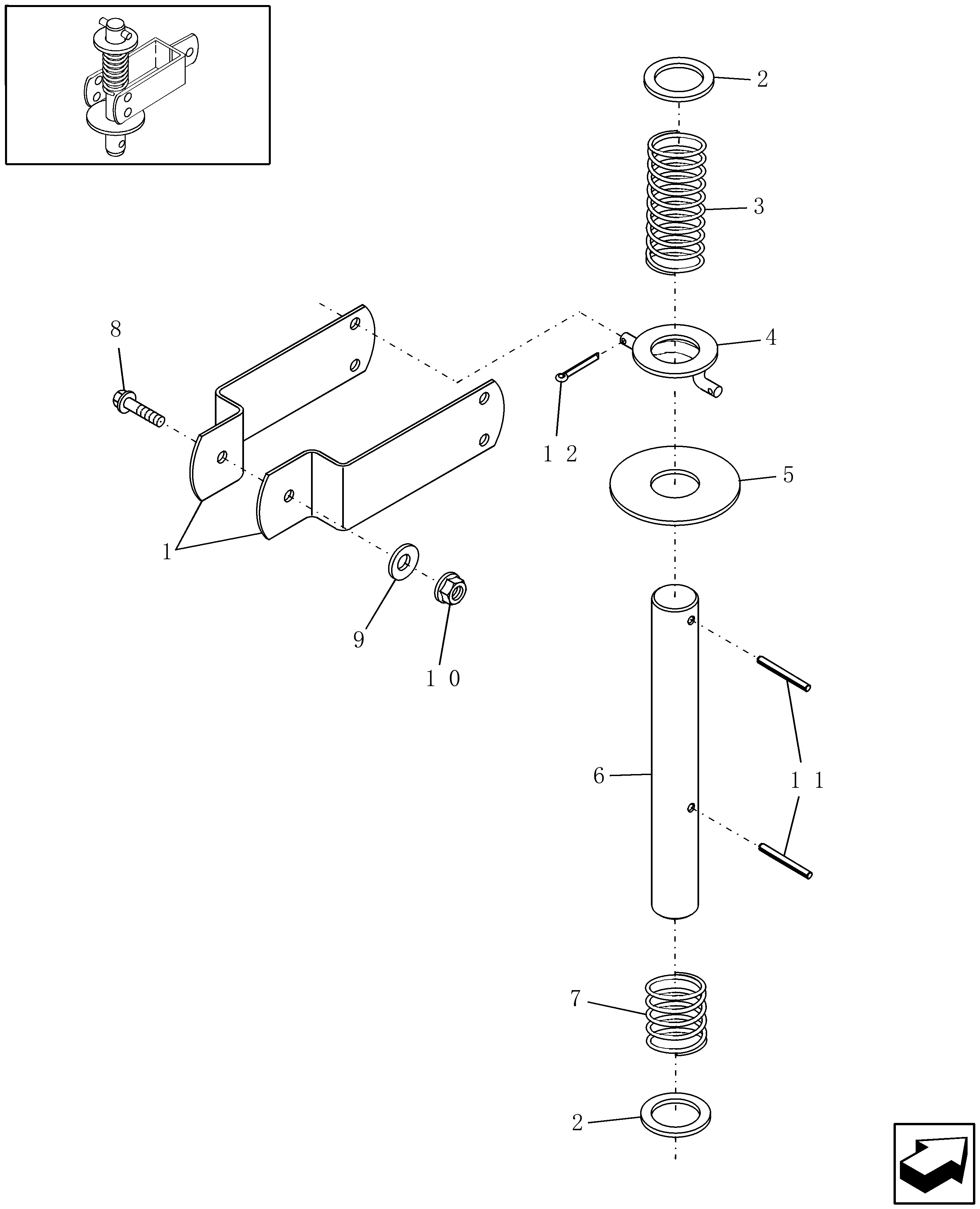 2
3
8
4
12
5
1
9
10
6
11
7
2