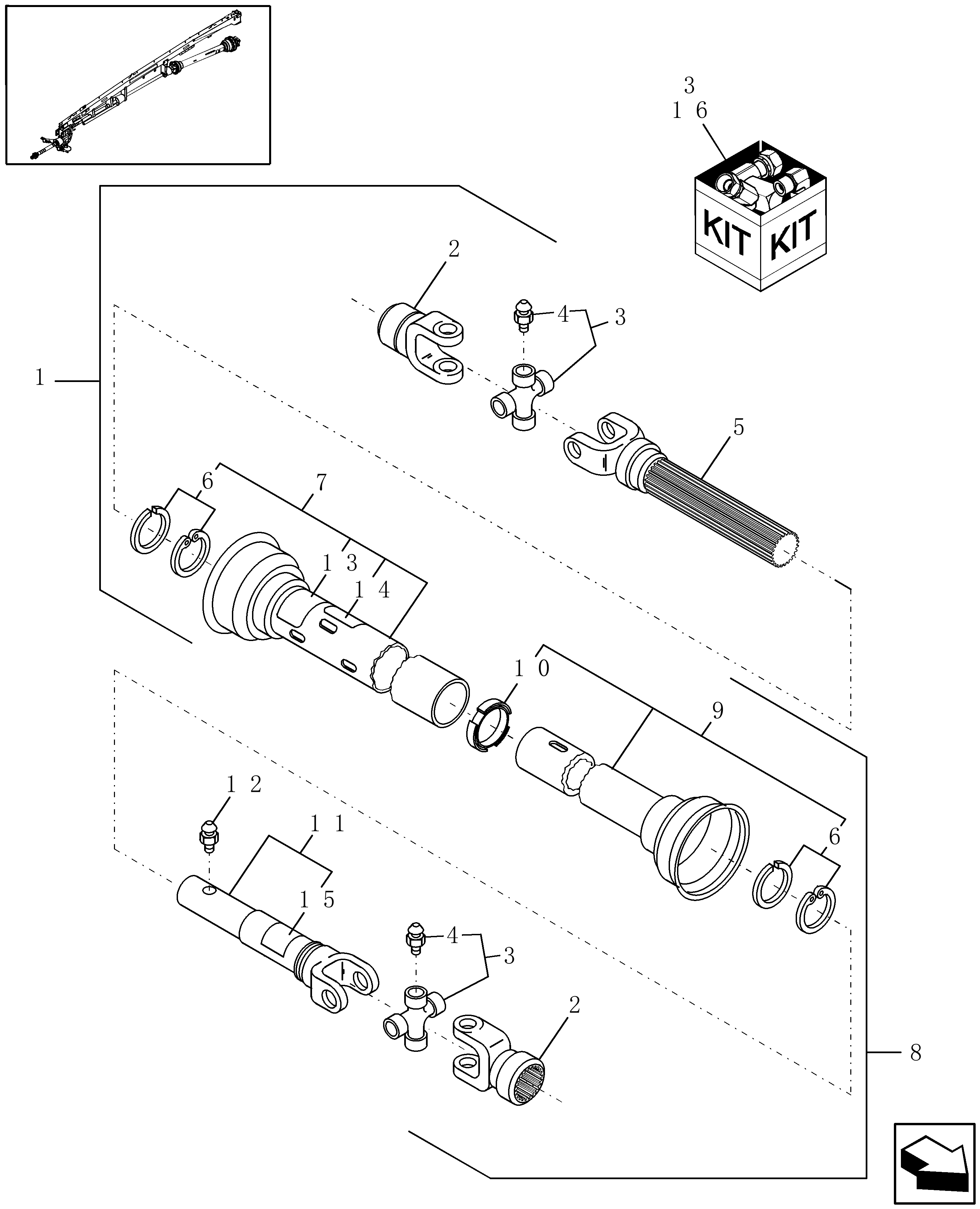 3
16

KIT KIT

2

4
3

1

5

6

7

13
14

10

9

12

11

15

6

4
3

2

8