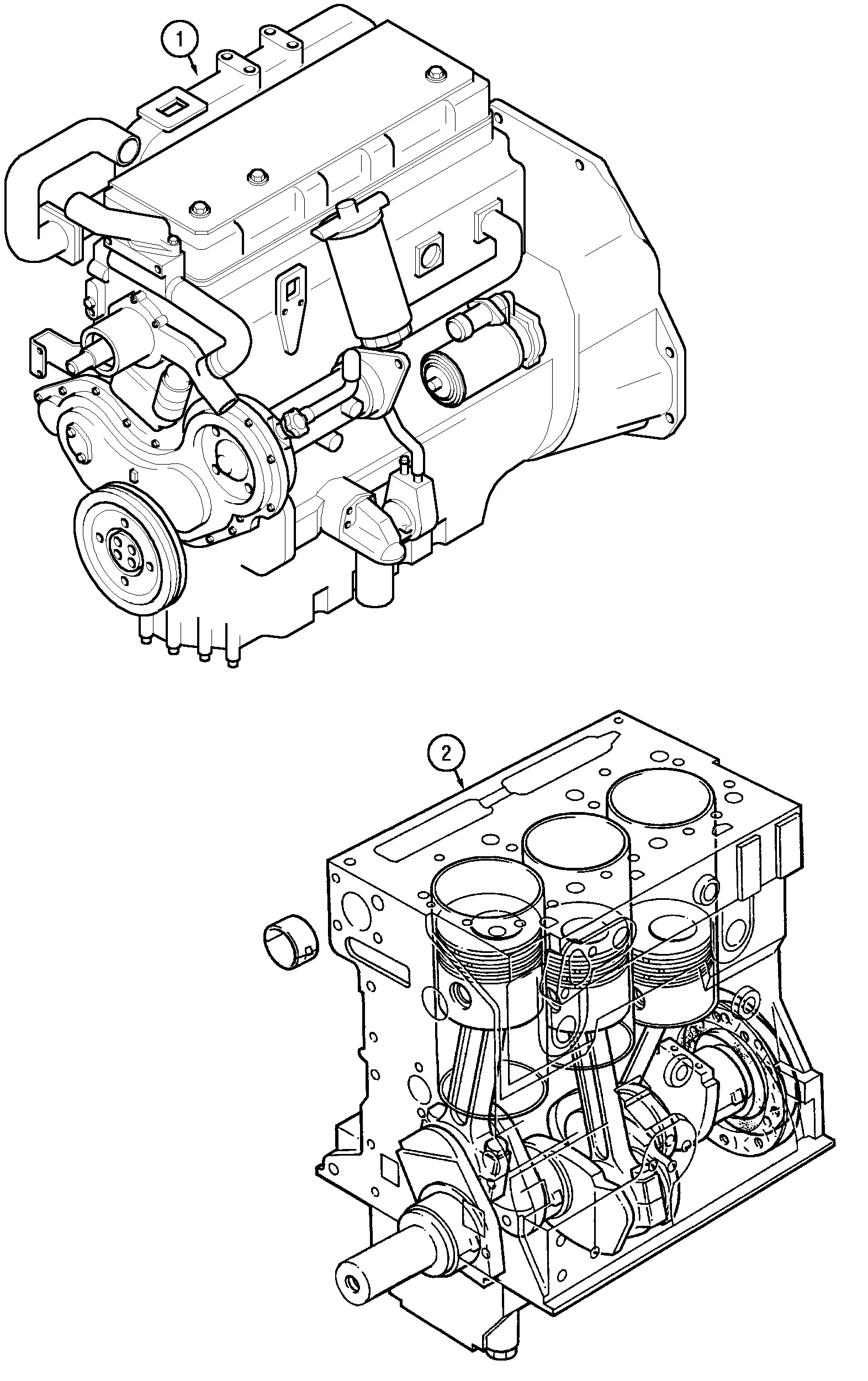 1

2