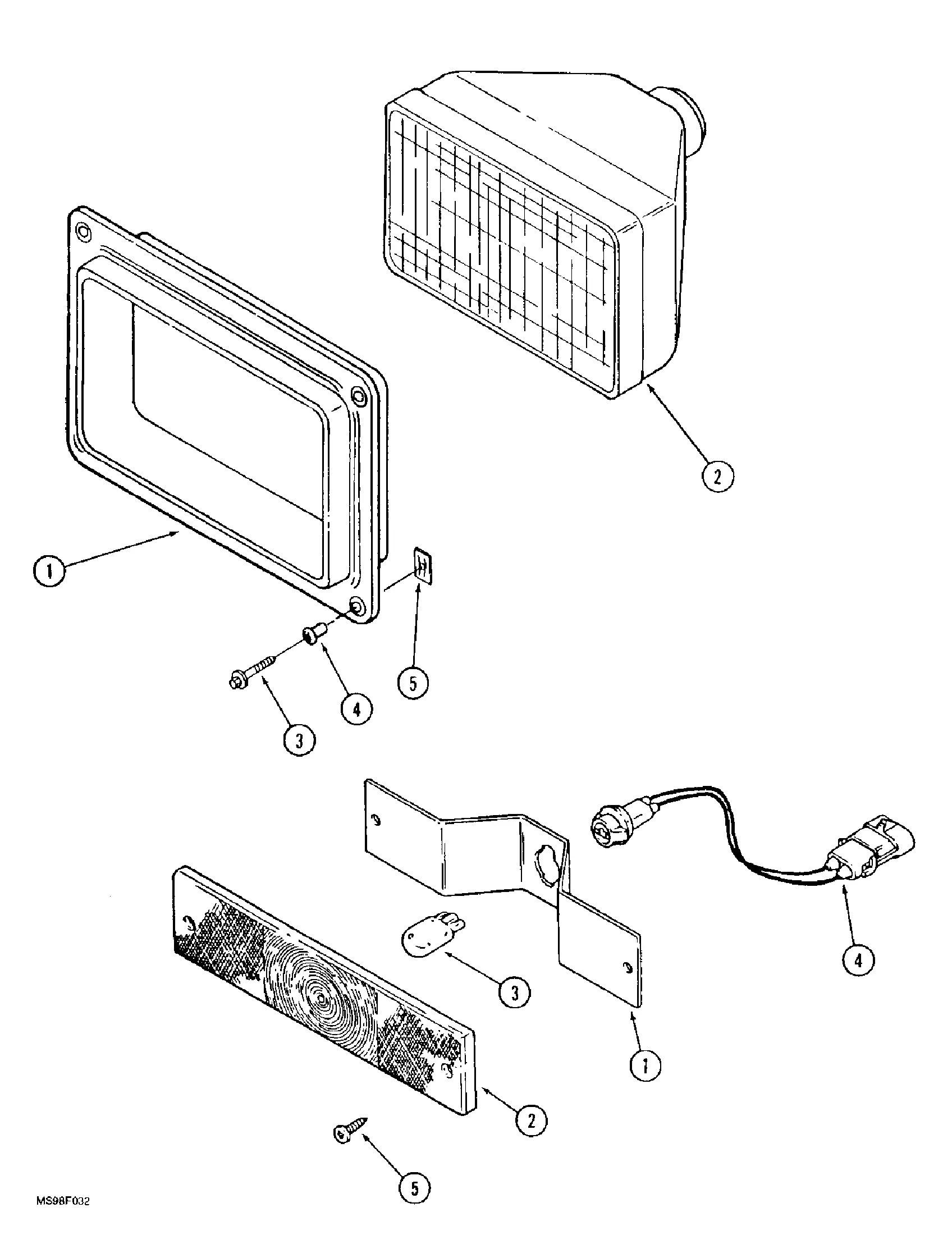 2
1
H
5
4
3
4
3
1
2
5
MS98F032