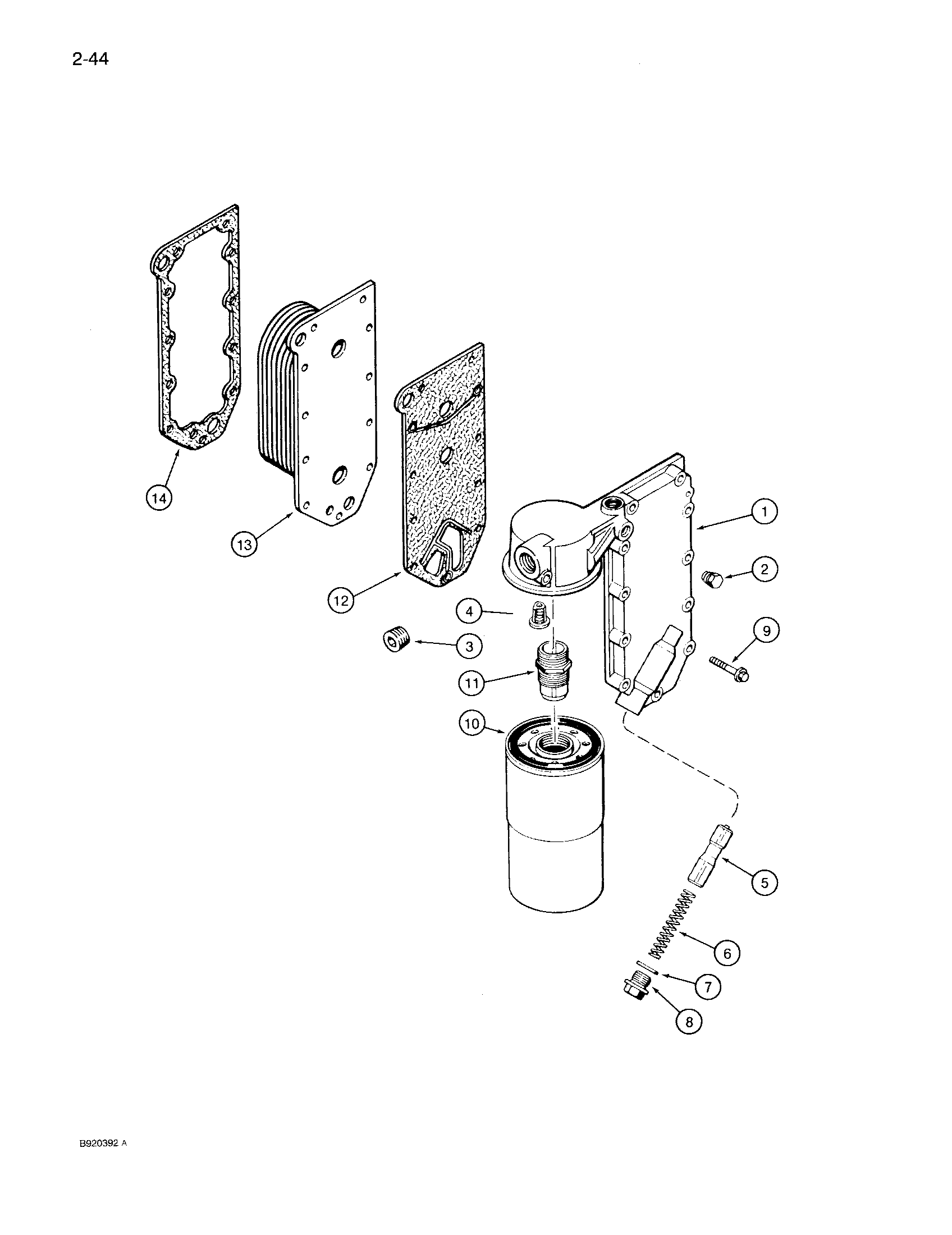 2-44

14

13

12

1

2

4

3

9

11

10

5

6

7

8

B920392 A