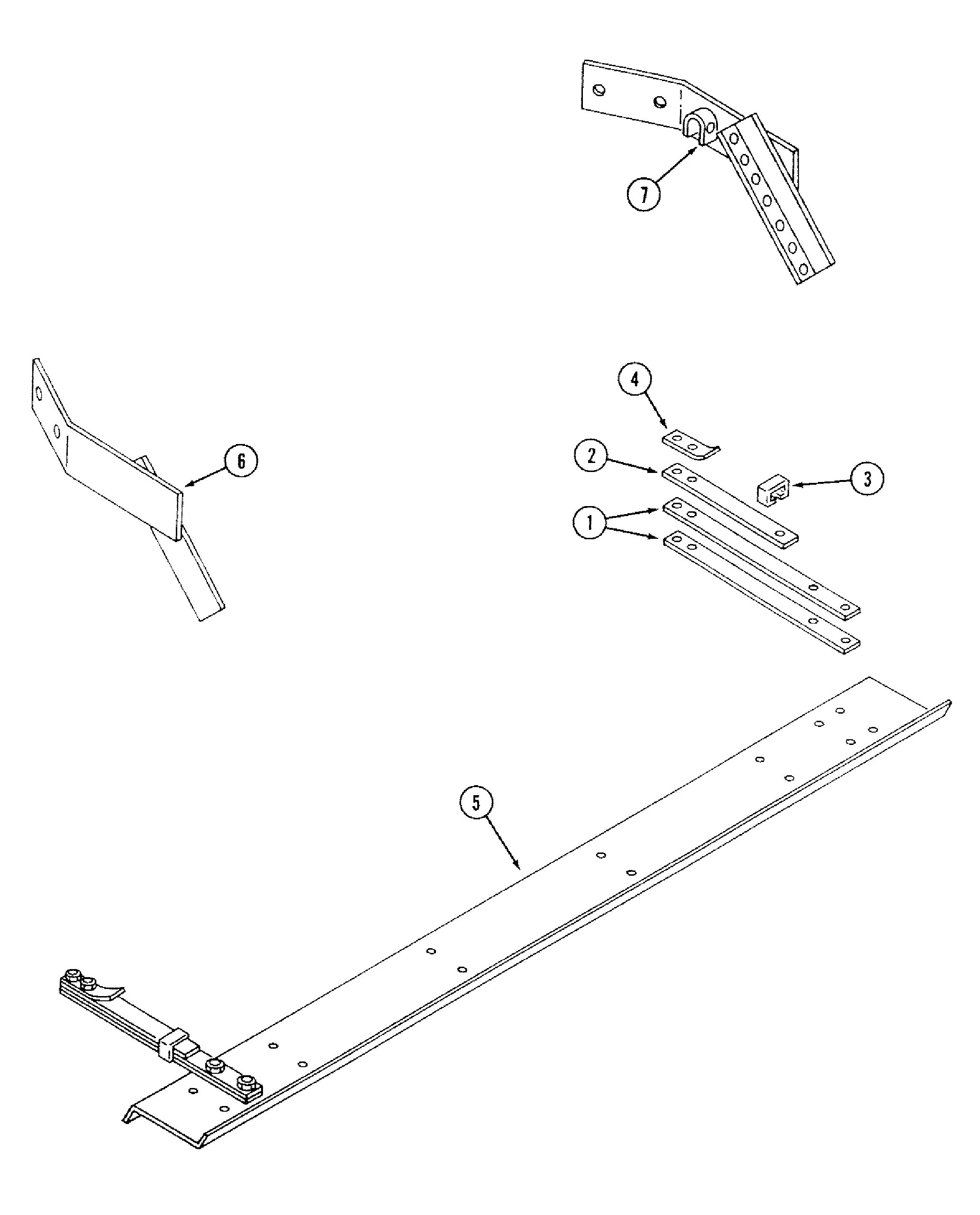 7

4

6

2

3

1

5