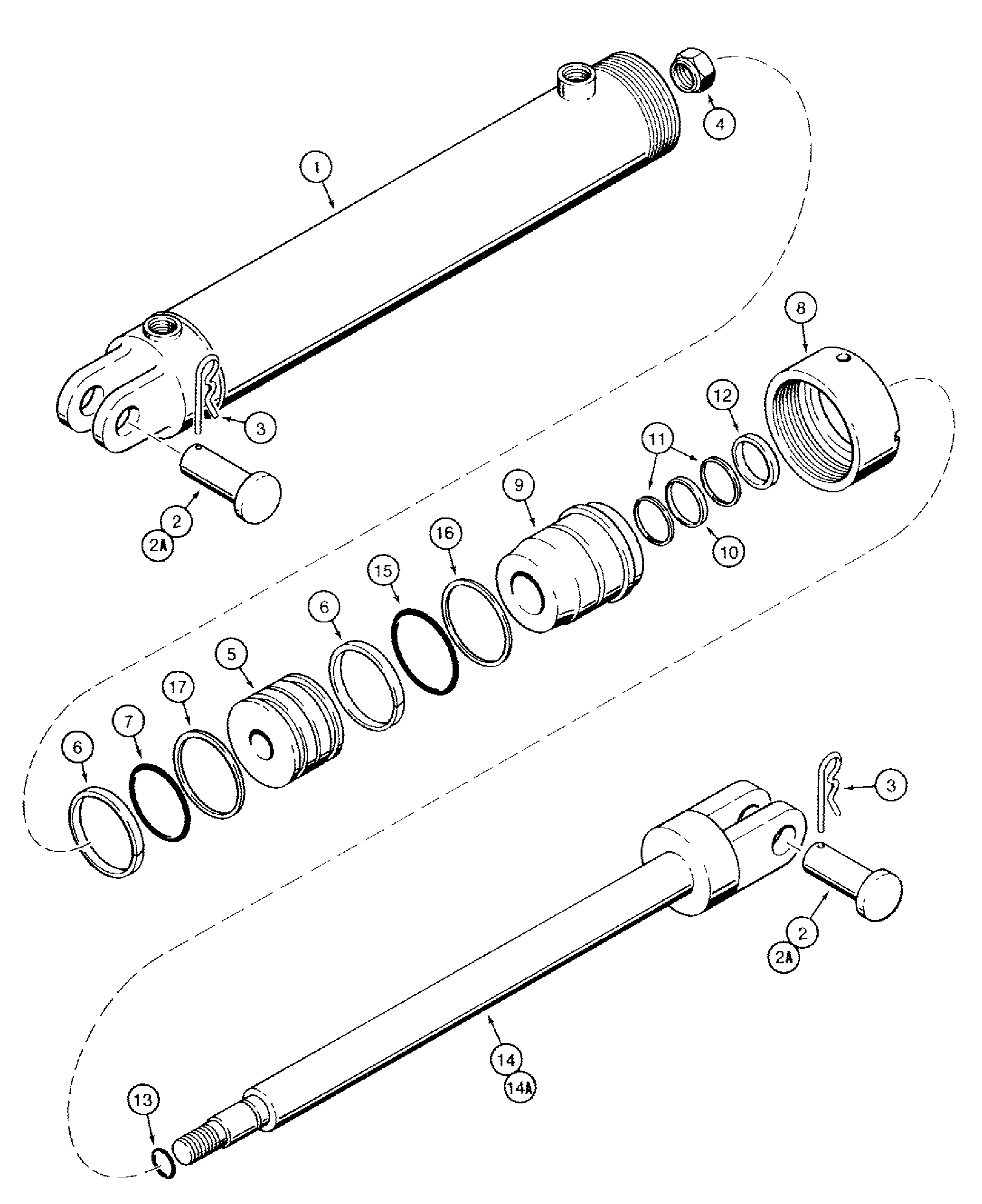 4
1
8
3
12
11
2
2A
9
10
16
15
6
5
17
7
6
3
2
2A
14
14A
13