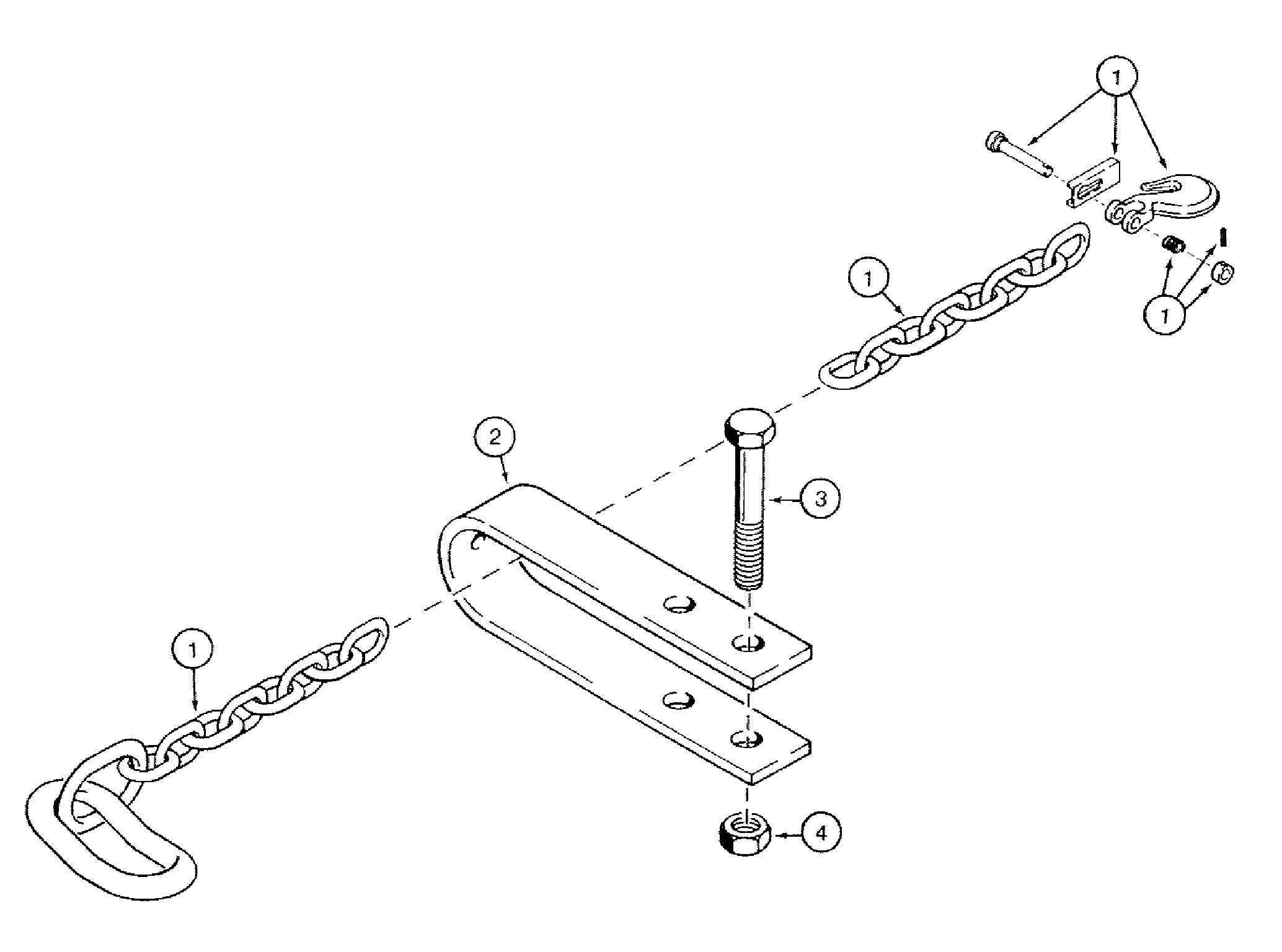 1
1
1
2
3
1
4