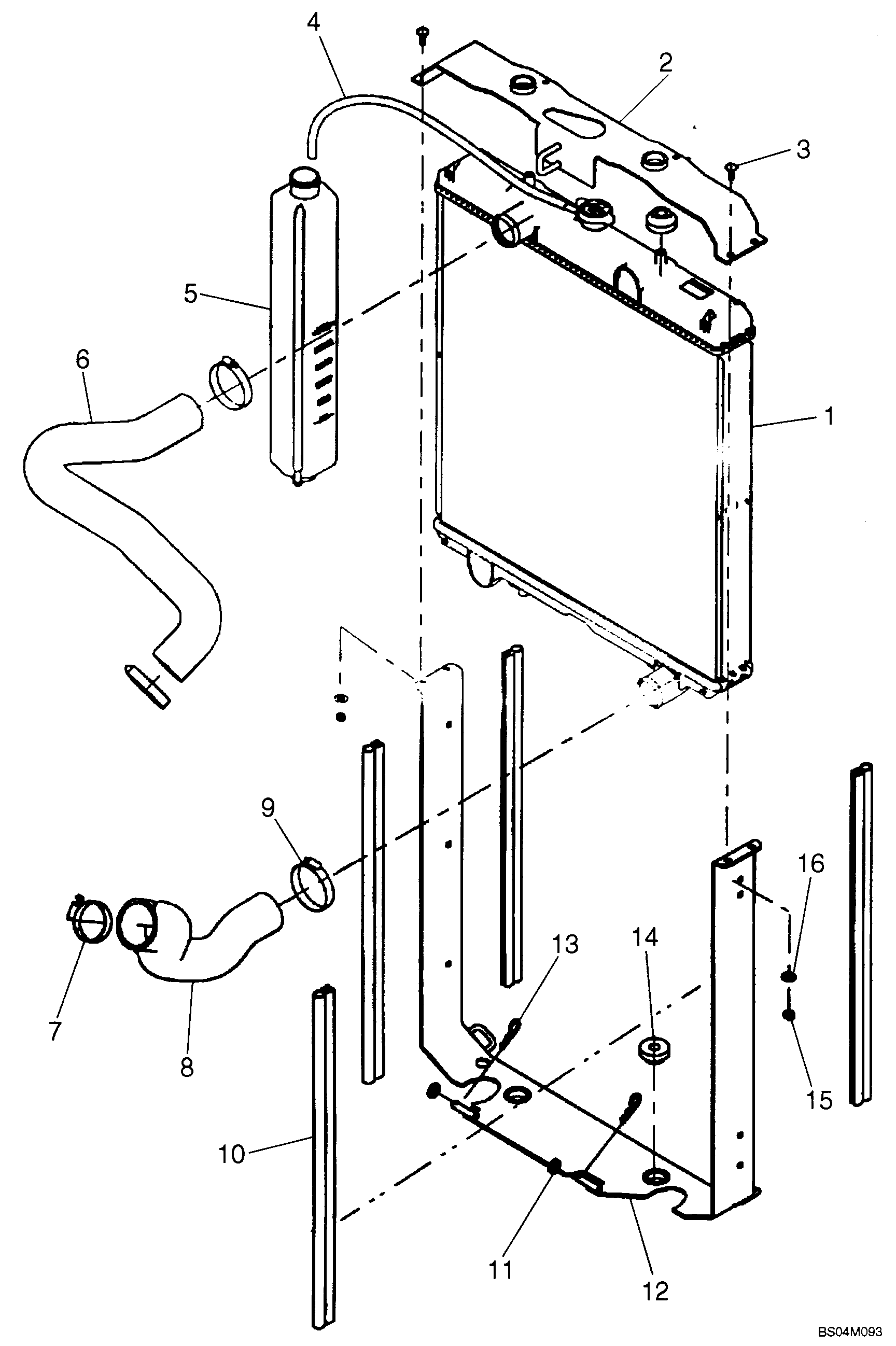 4
2
3
5
6
1
9
16
13
14
7
8
15
10
11
12
BS04M093