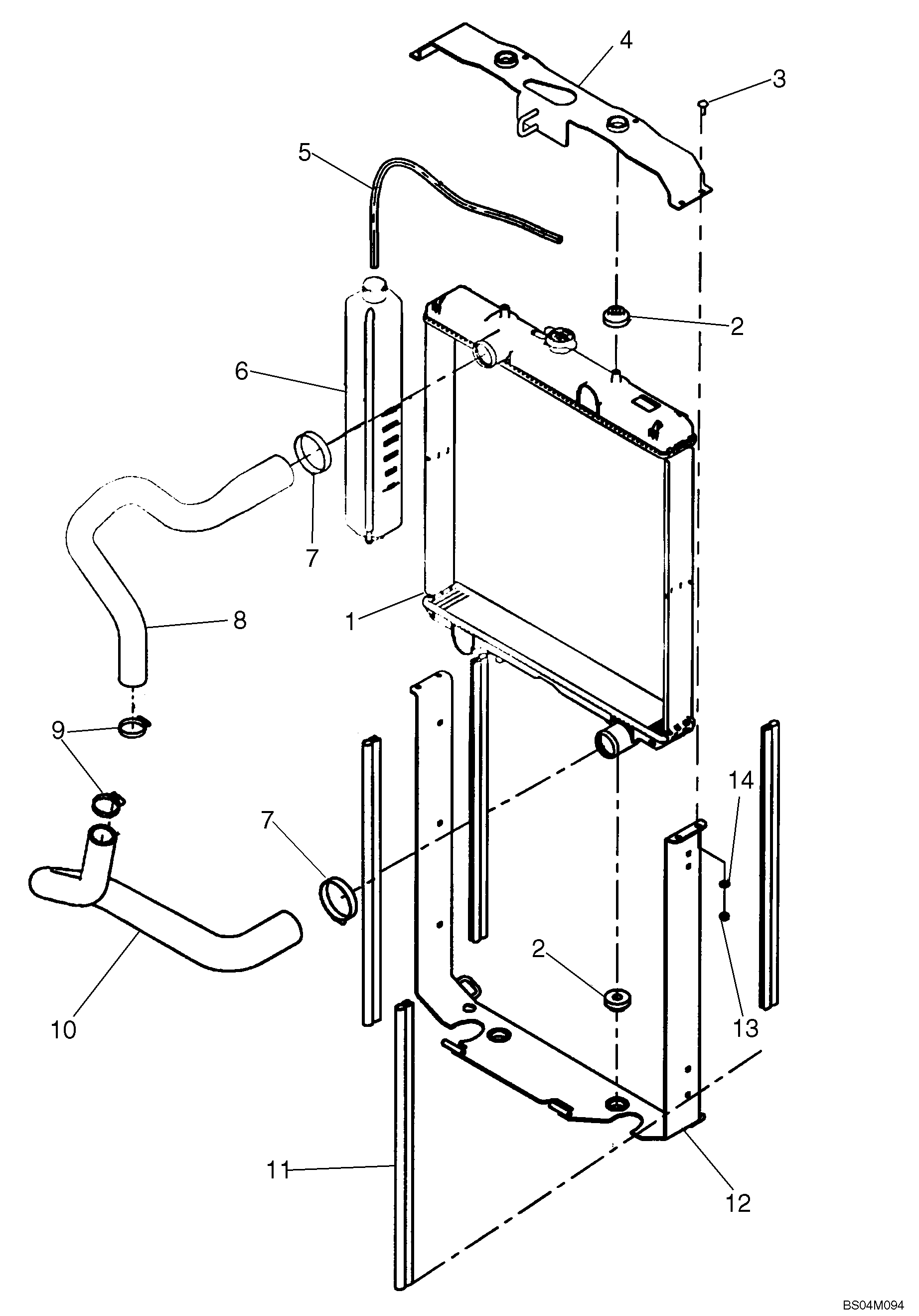 4
3
5
2
6
7
8
1
9
14
7
2
13
10
11
12
BS04M094