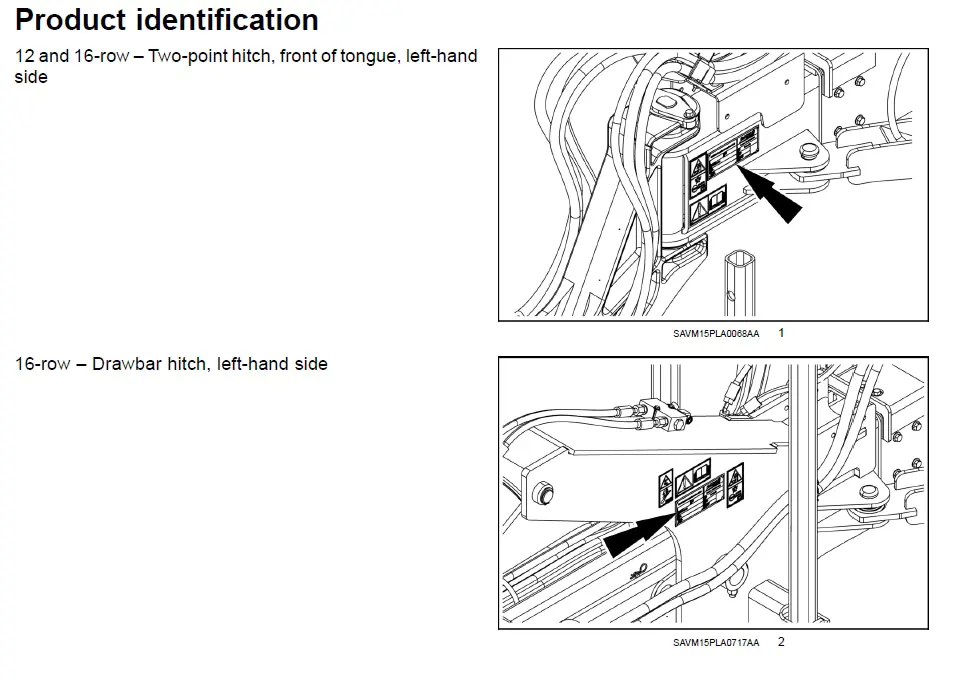 Product identification

12 and 16-row – Two-point hitch, front of tongue, left-hand side

SAVM15PLA0068AA 1

16-row – Drawbar hitch, left-hand side

SAVM15PLA0717AA 2