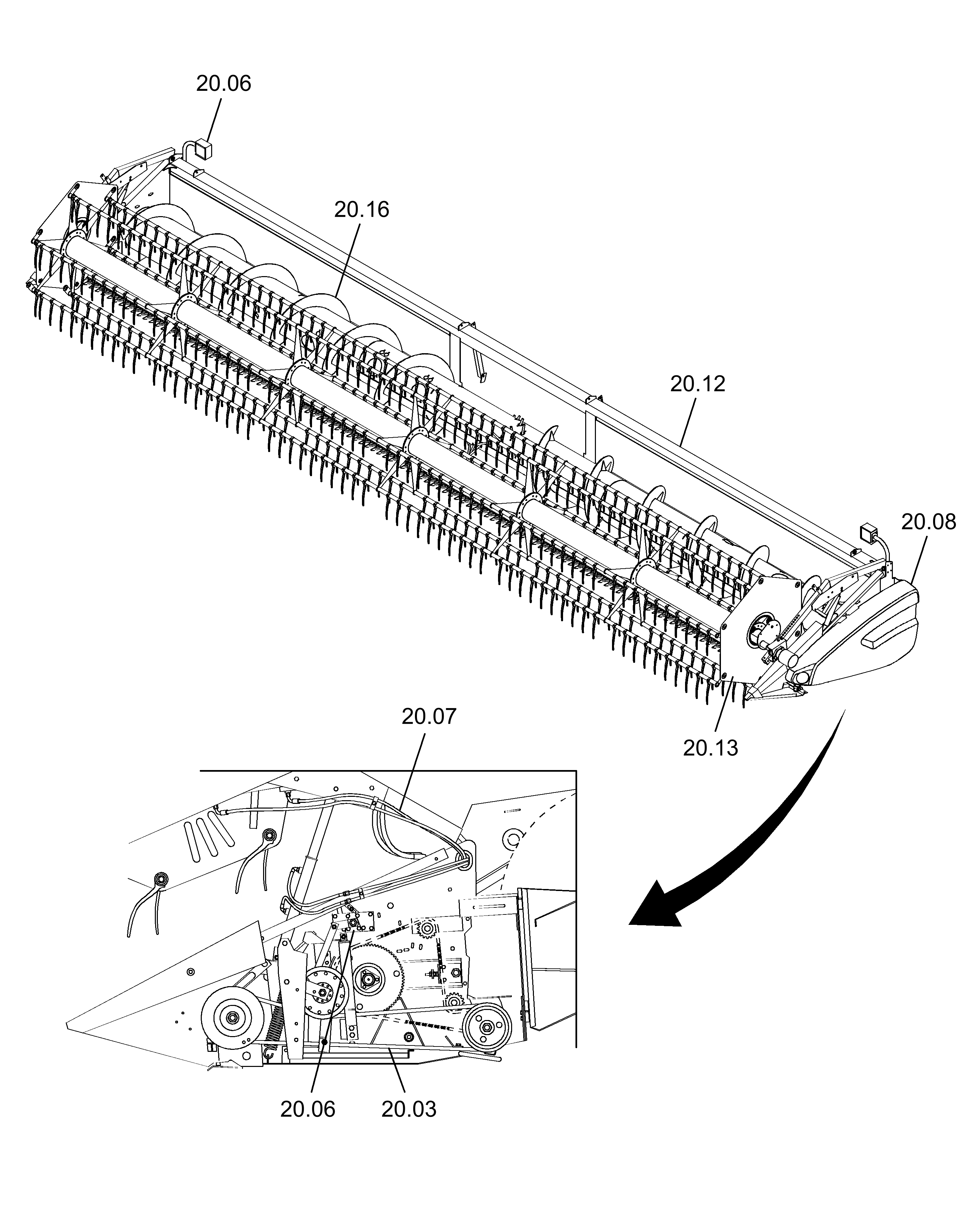 20.06

20.16

20.12

20.08

20.13

20.07

20.06

20.03