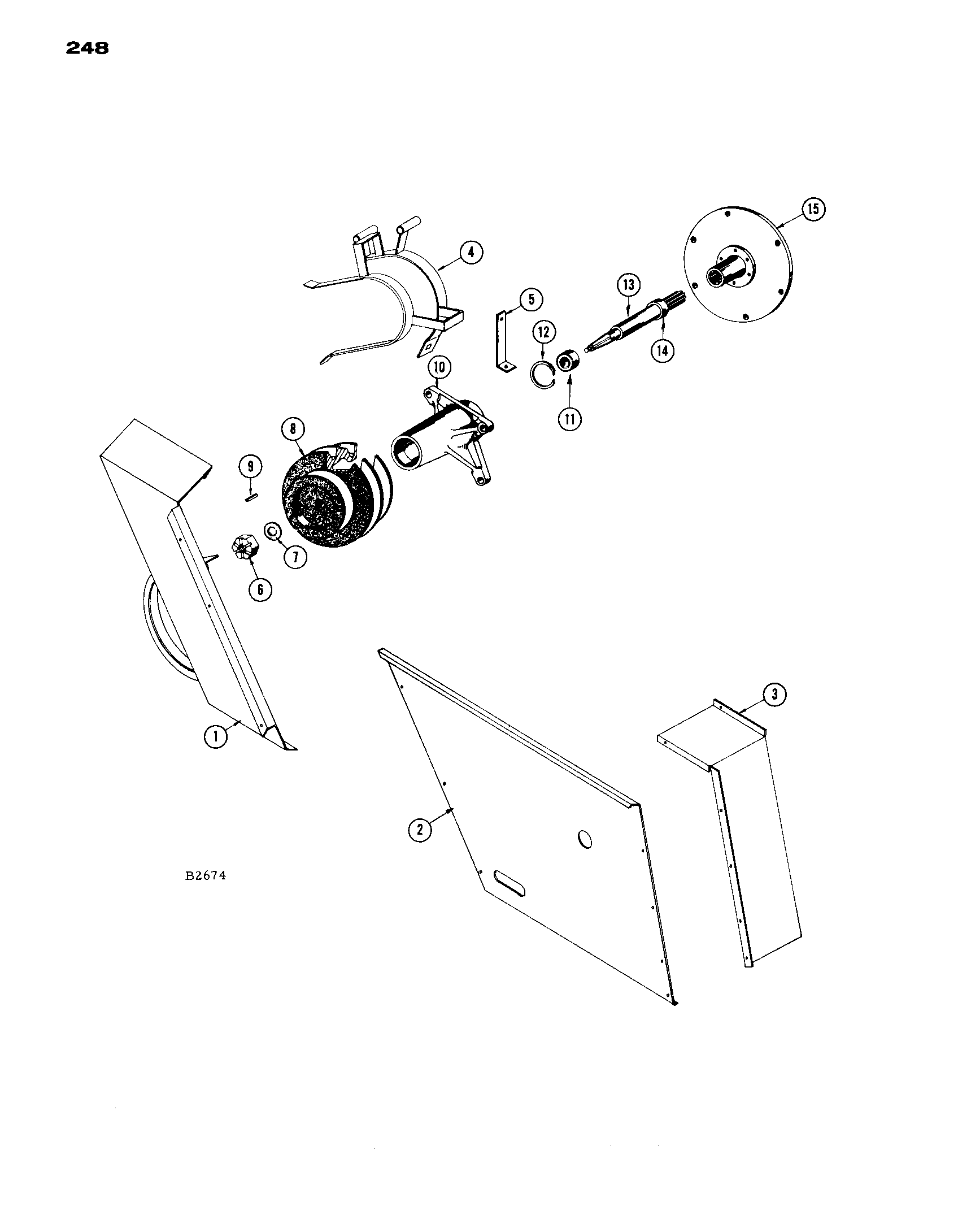 248

15
4
13
5
12
14
10
11
8
9
7
6
3
1
2
B2674