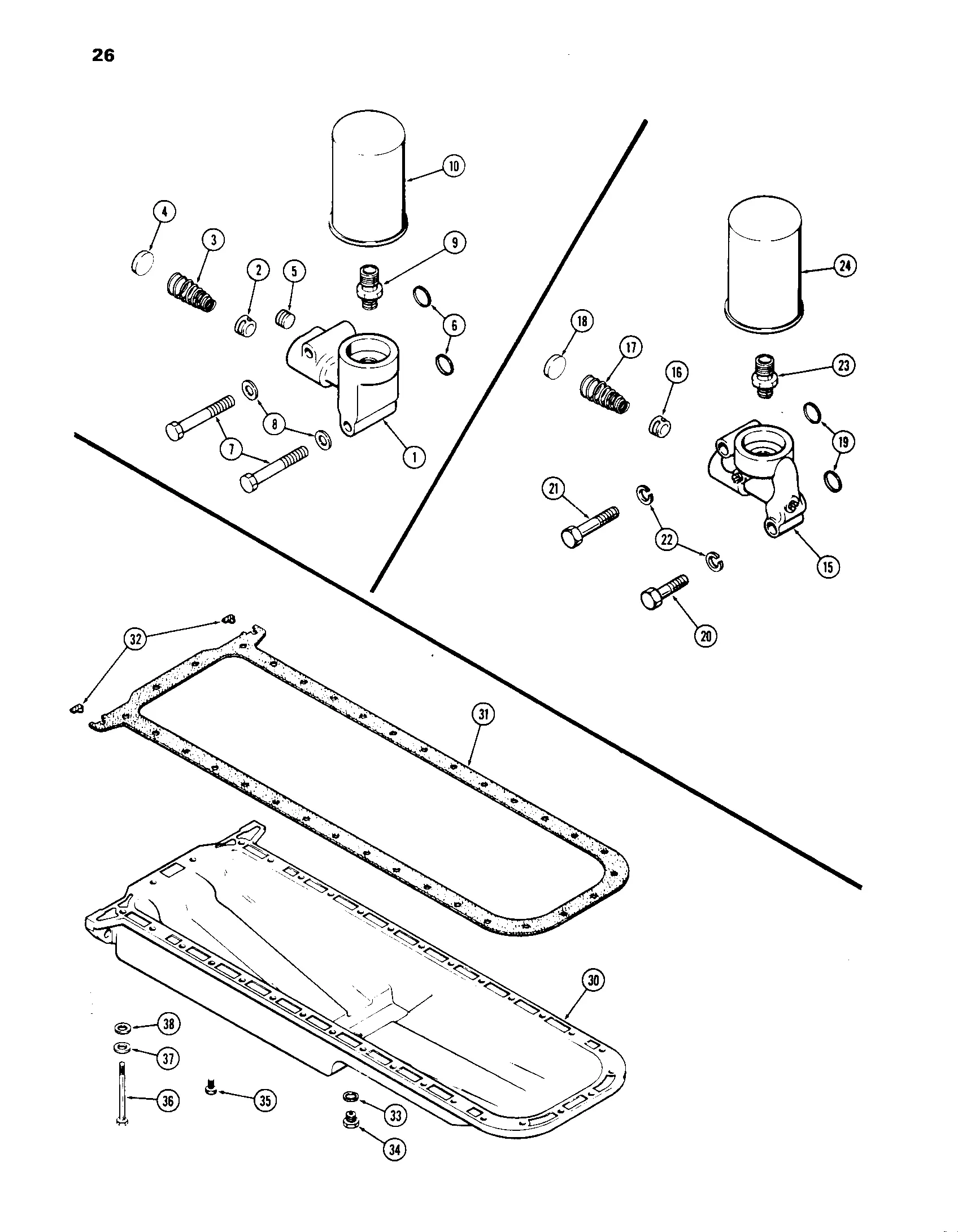 26

10
4
3
2
5
9
6
8
7
1
24
18
17
16
23
19
21
22
15
20
32
31
30
38
37
36
35
33
34