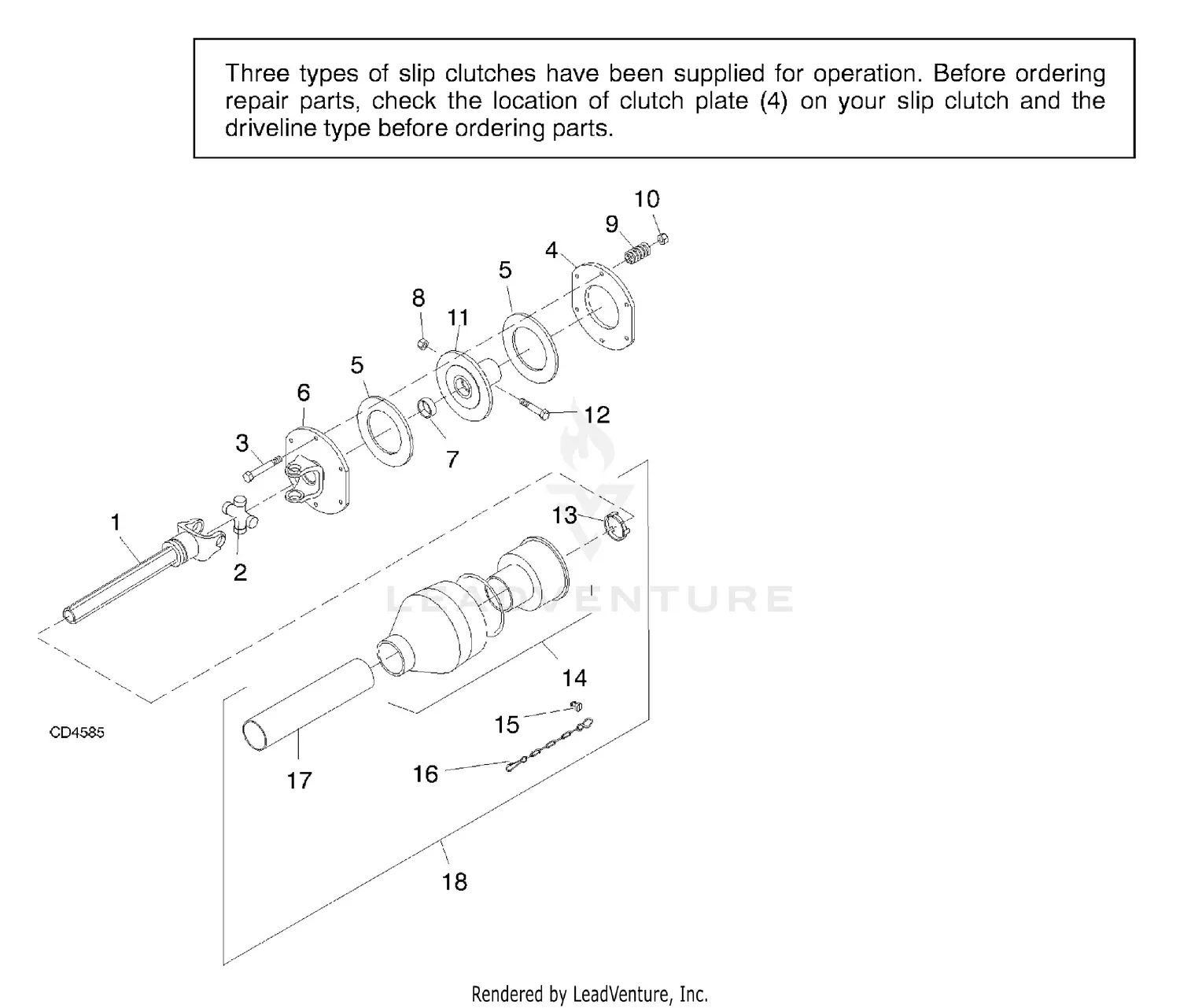 Three types of slip clutches have been supplied for operation. Before ordering repair parts, check the location of clutch plate (4) on your slip clutch and the driveline type before ordering parts.

10
9
4
5
8
11
5
6
12
3
7
13
1
2
LEADVENTURE
14
15
CD4585
17
16
18

Rendered by LeadVenture, Inc.