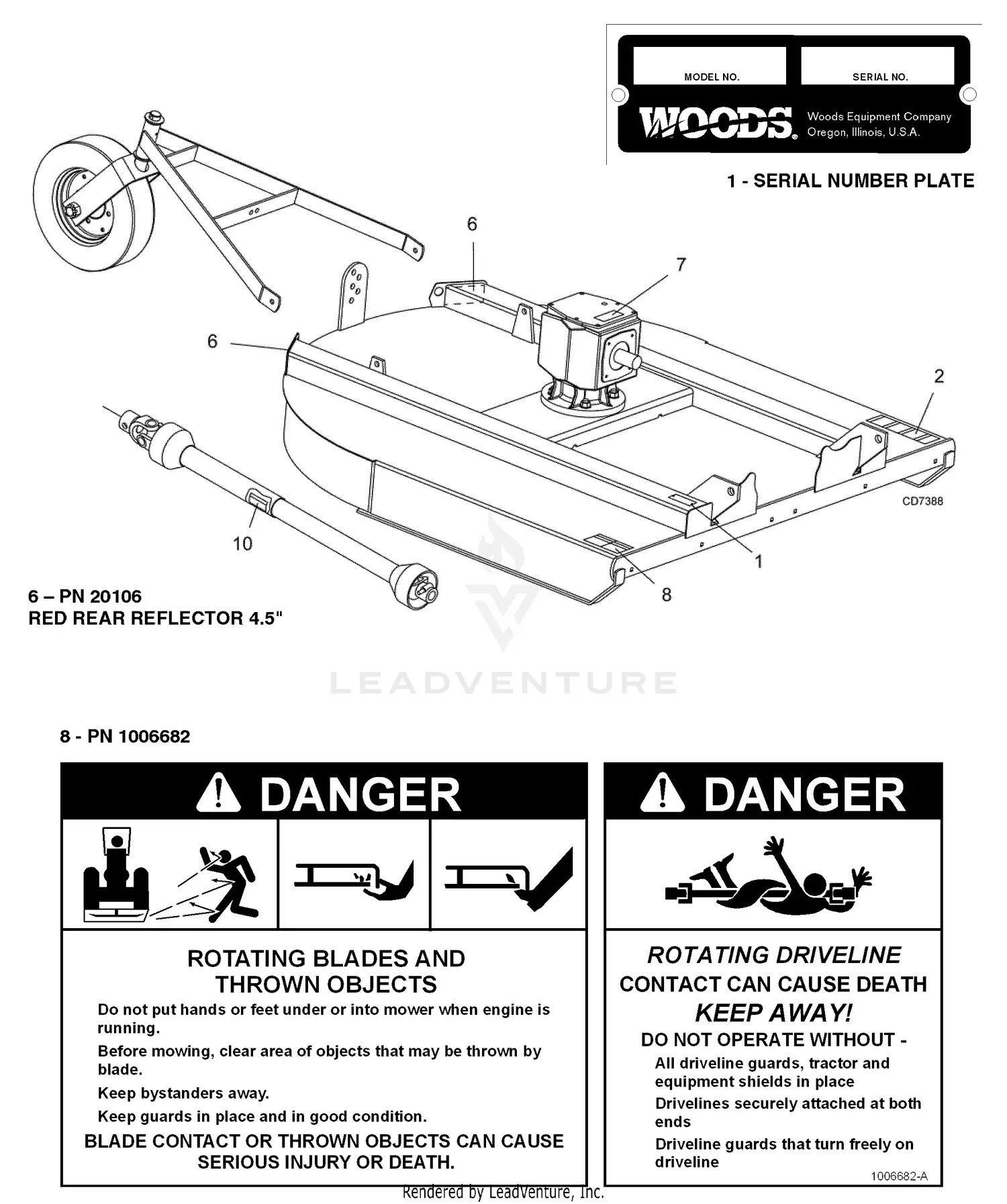 MODEL NO.

SERIAL NO.

WOODS®

Woods Equipment Company
Oregon, Illinois, U.S.A.

1 - SERIAL NUMBER PLATE

6

7

6

2

CD7388

10

1

8

6 – PN 20106
RED REAR REFLECTOR 4.5"

LEADVENTURE

8 - PN 1006682

DANGER

ROTATING BLADES AND THROWN OBJECTS

Do not put hands or feet under or into mower when engine is running.

Before mowing, clear area of objects that may be thrown by blade.

Keep bystanders away.

Keep guards in place and in good condition.

BLADE CONTACT OR THROWN OBJECTS CAN CAUSE SERIOUS INJURY OR DEATH.

DANGER

ROTATING DRIVELINE
CONTACT CAN CAUSE DEATH
KEEP AWAY!

DO NOT OPERATE WITHOUT -

All driveline guards, tractor and equipment shields in place

Drivelines securely attached at both ends

Driveline guards that turn freely on driveline

1006682-A

Rendered by LeadVenture, Inc.