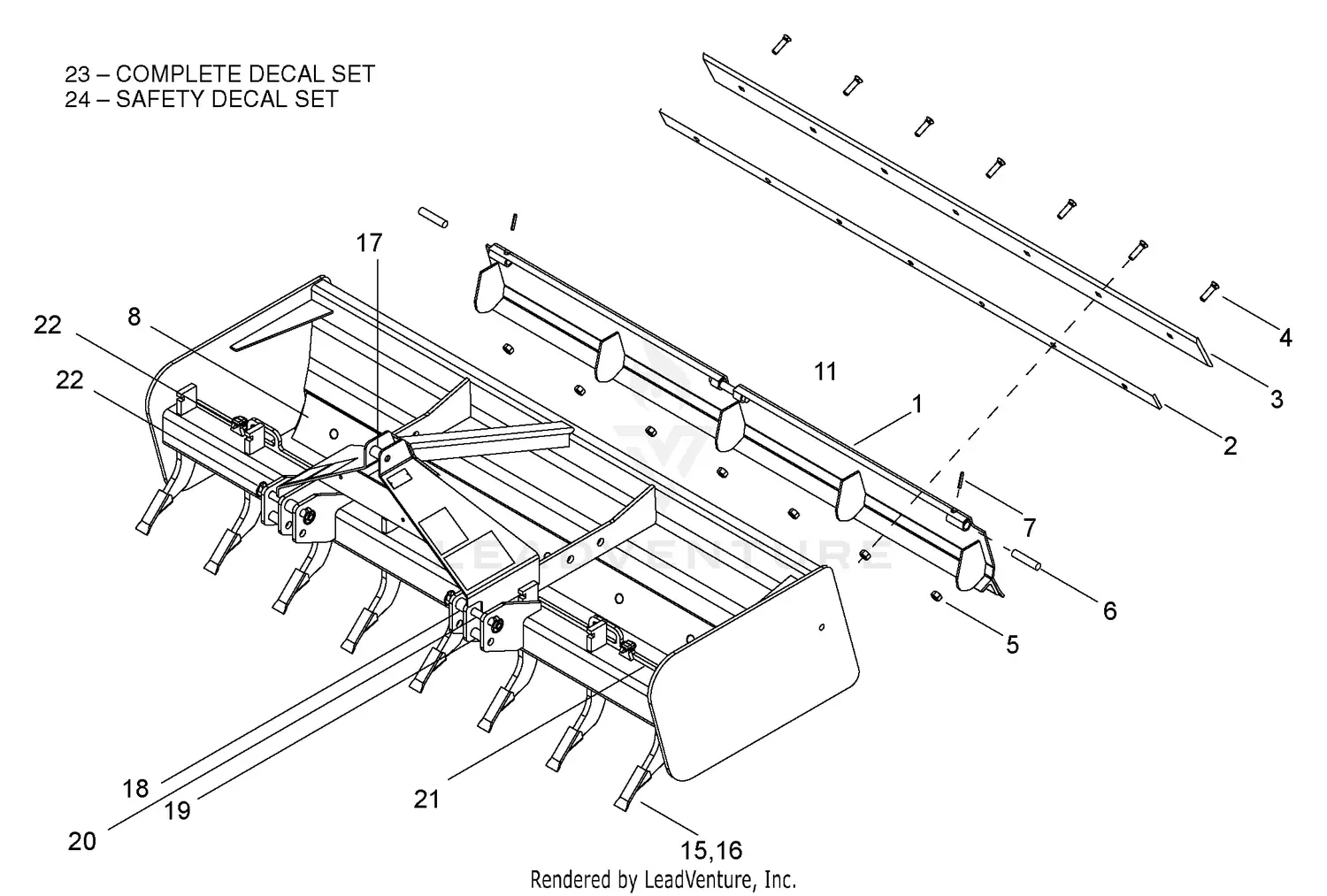 23 – COMPLETE DECAL SET
24 – SAFETY DECAL SET

17
22
8
22
11
1
4
3
2
7
6
5
18
19
20
21
15,16

LEADVENTURE

Rendered by LeadVenture, Inc.