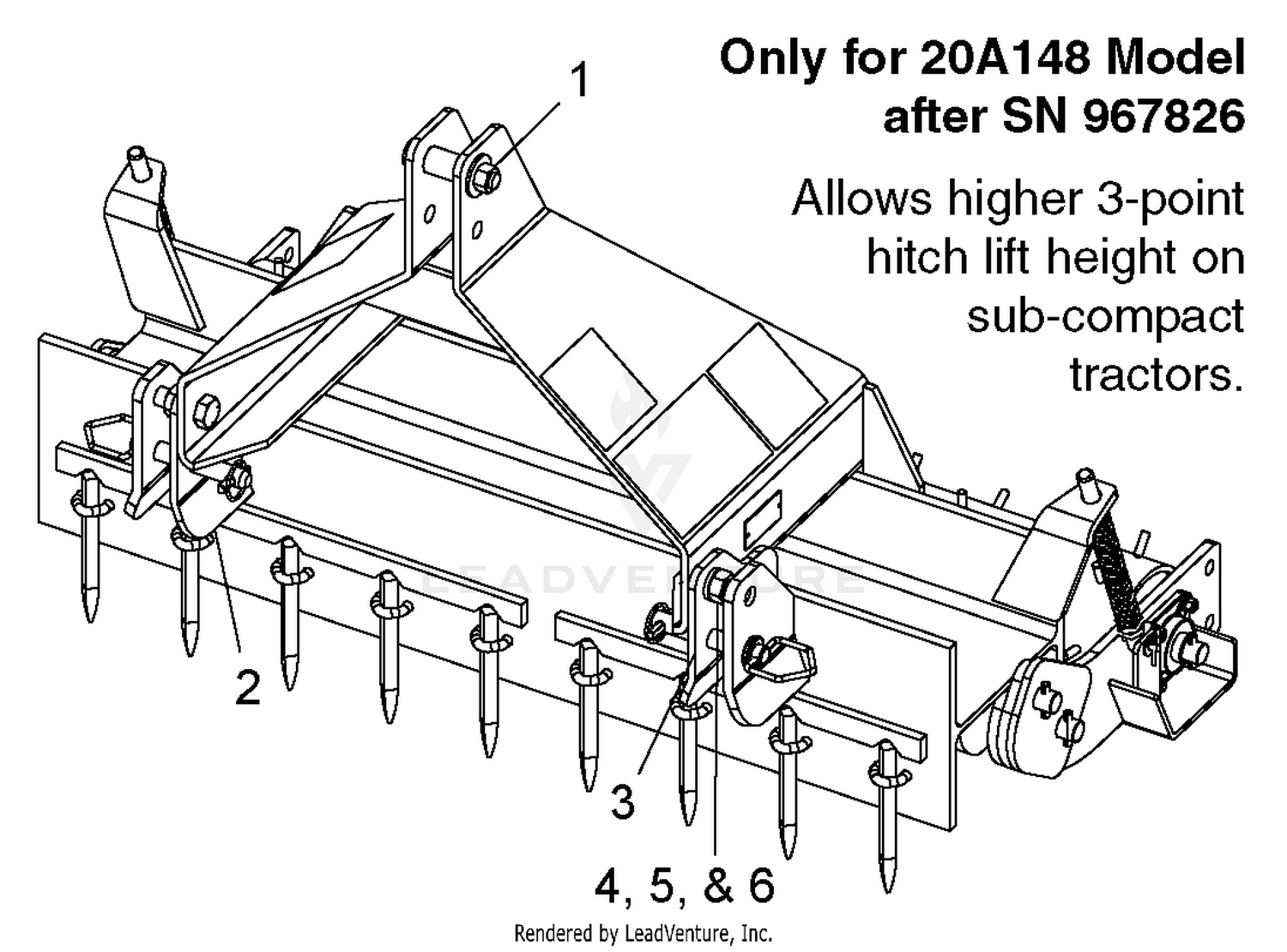 Only for 20A148 Model after SN 967826

Allows higher 3-point hitch lift height on sub-compact tractors.

1

2

3

4, 5, & 6

LEADVENTURE

Rendered by LeadVenture, Inc.