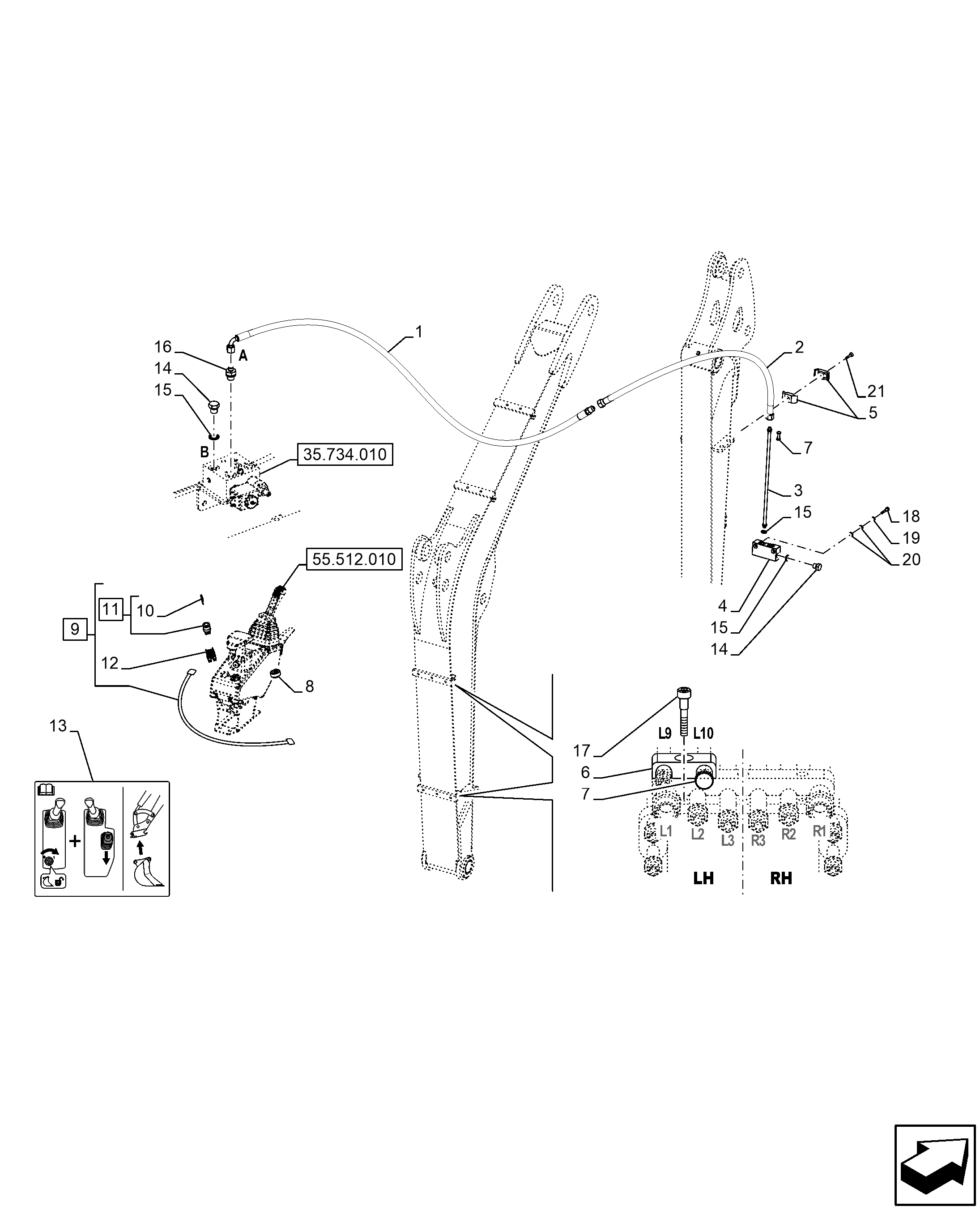 1
2
16
A
14
15
21
5
B
35.734.010
7
3
15
18
19
20
55.512.010
4
15
14
11
10
9
12
8
13
17
L9
L10
6
7
L1
L2
L3
R3
R2
R1
LH
RH