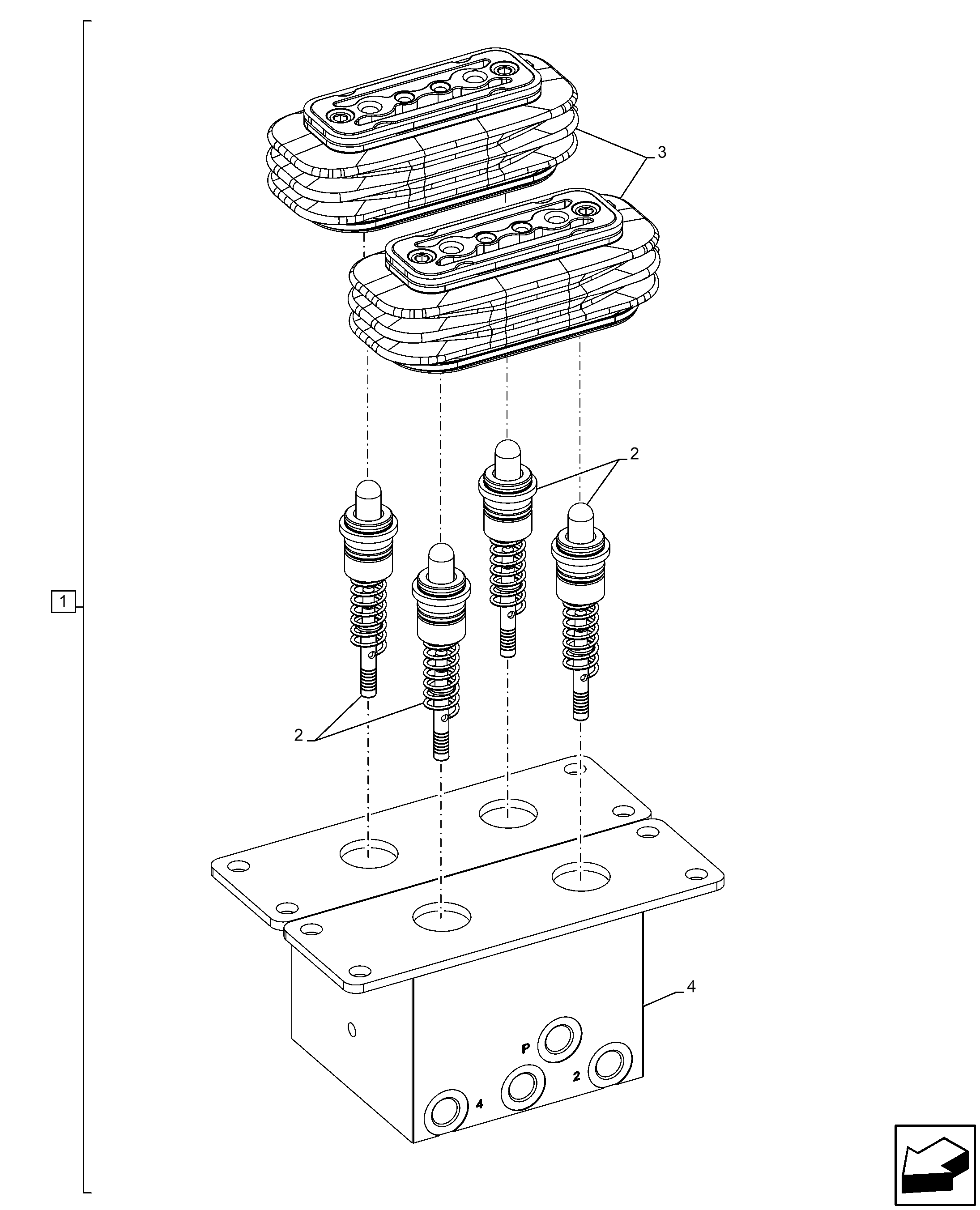 3
2
1
2
4
P
2
4