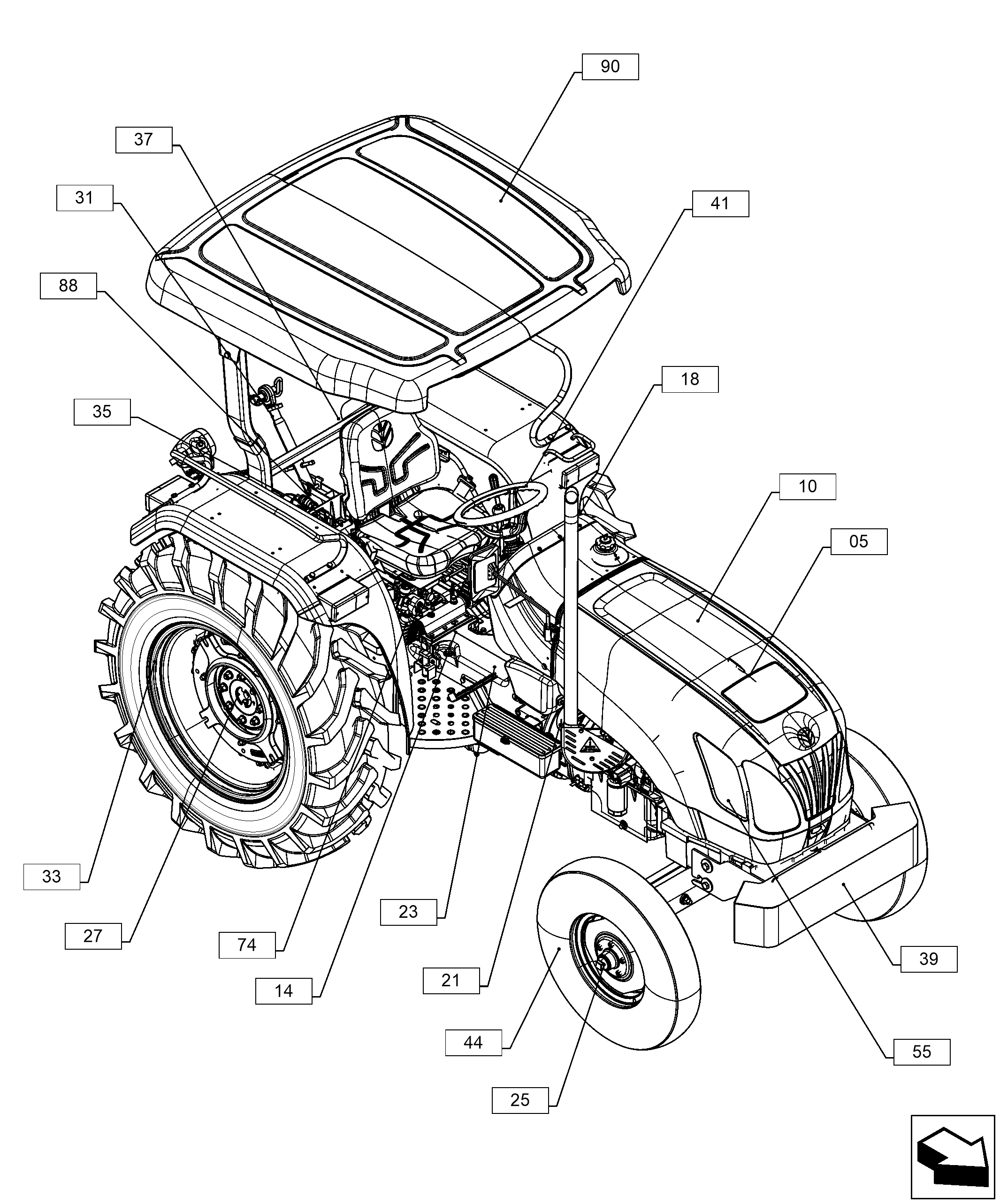 90
37
31
41
88
18
35
10
05
33
27
74
23
14
21
39
44
55
25