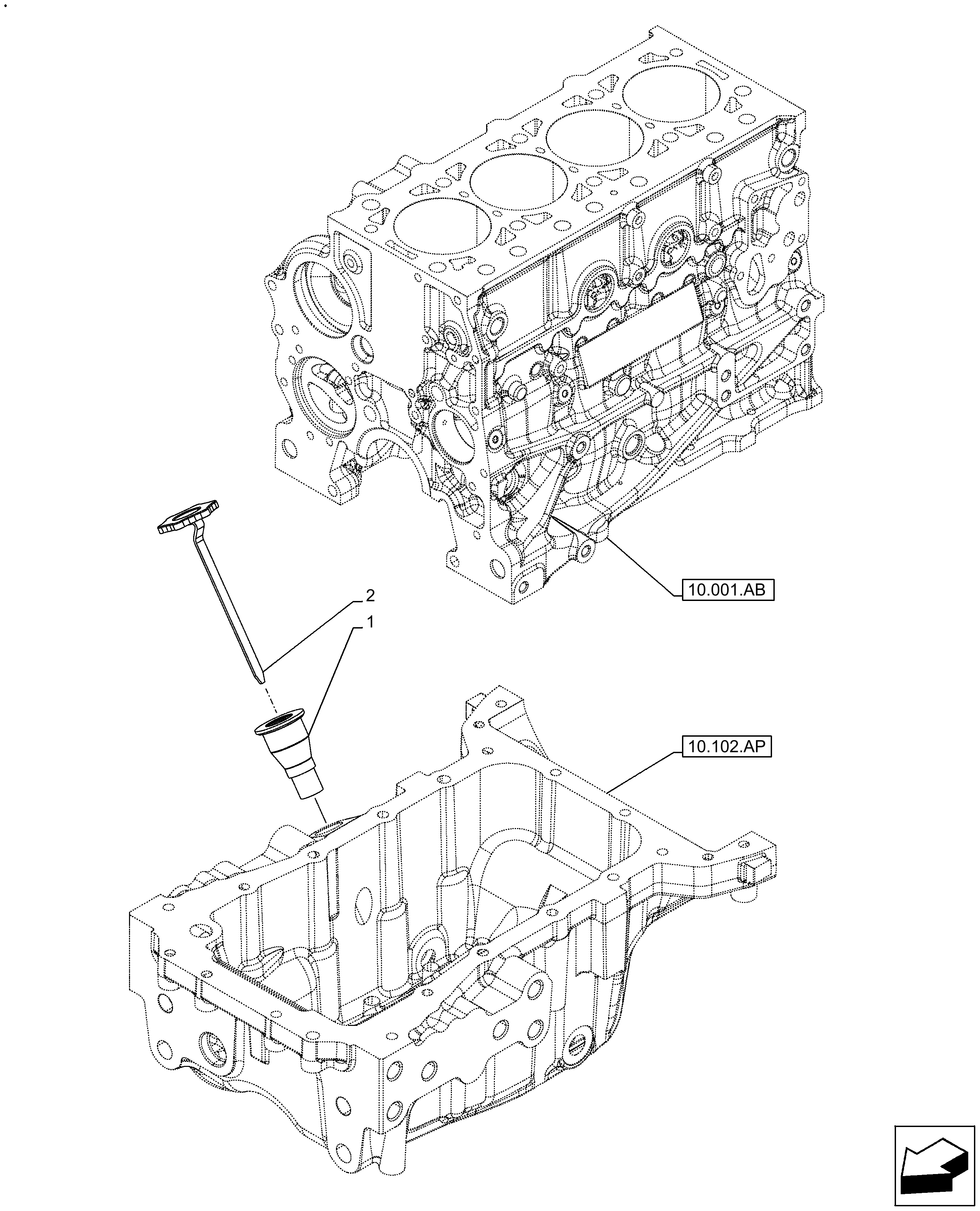 10.001.AB

2

1

10.102.AP