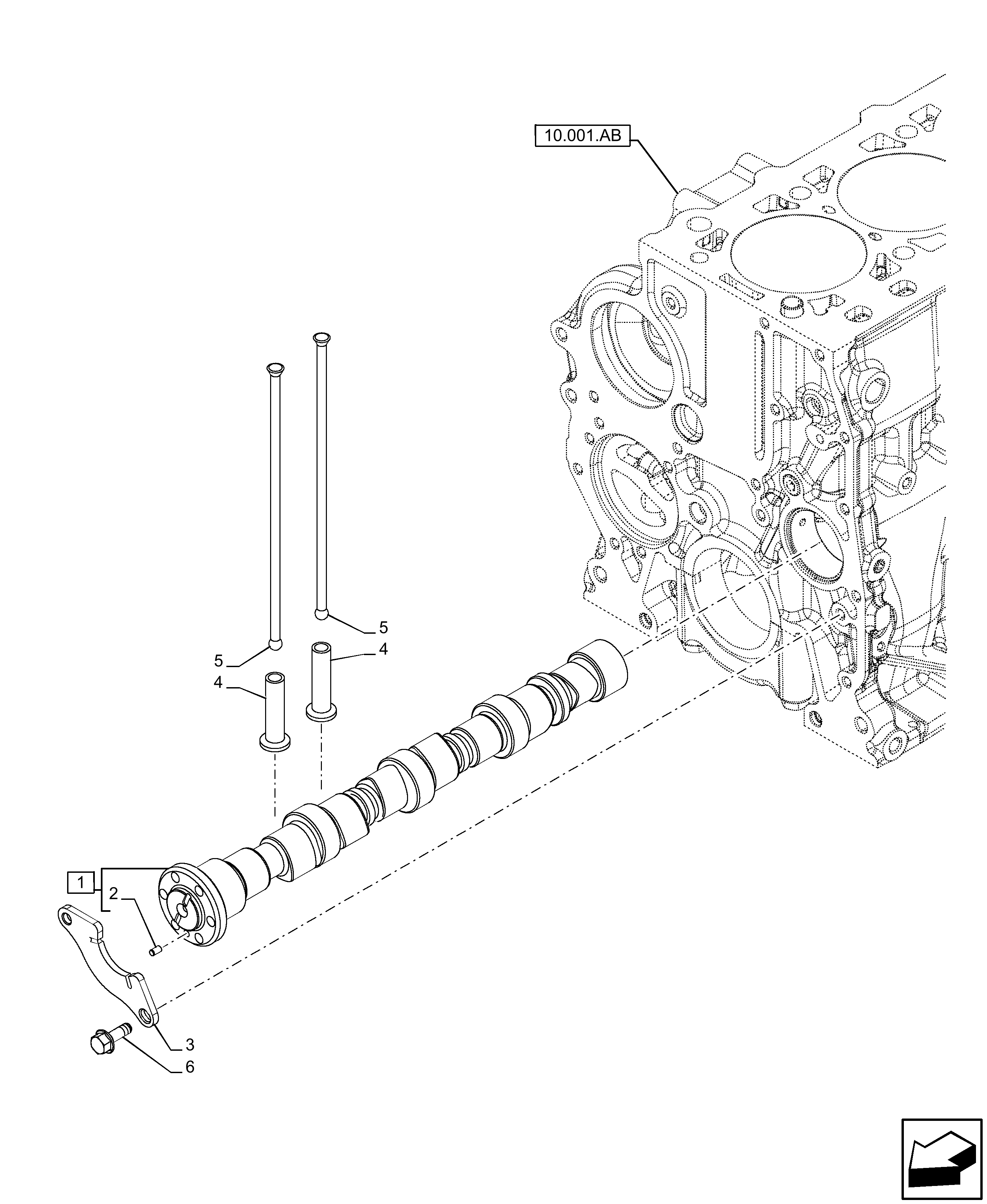 10.001.AB

5

5

4

4

1

2

3

6