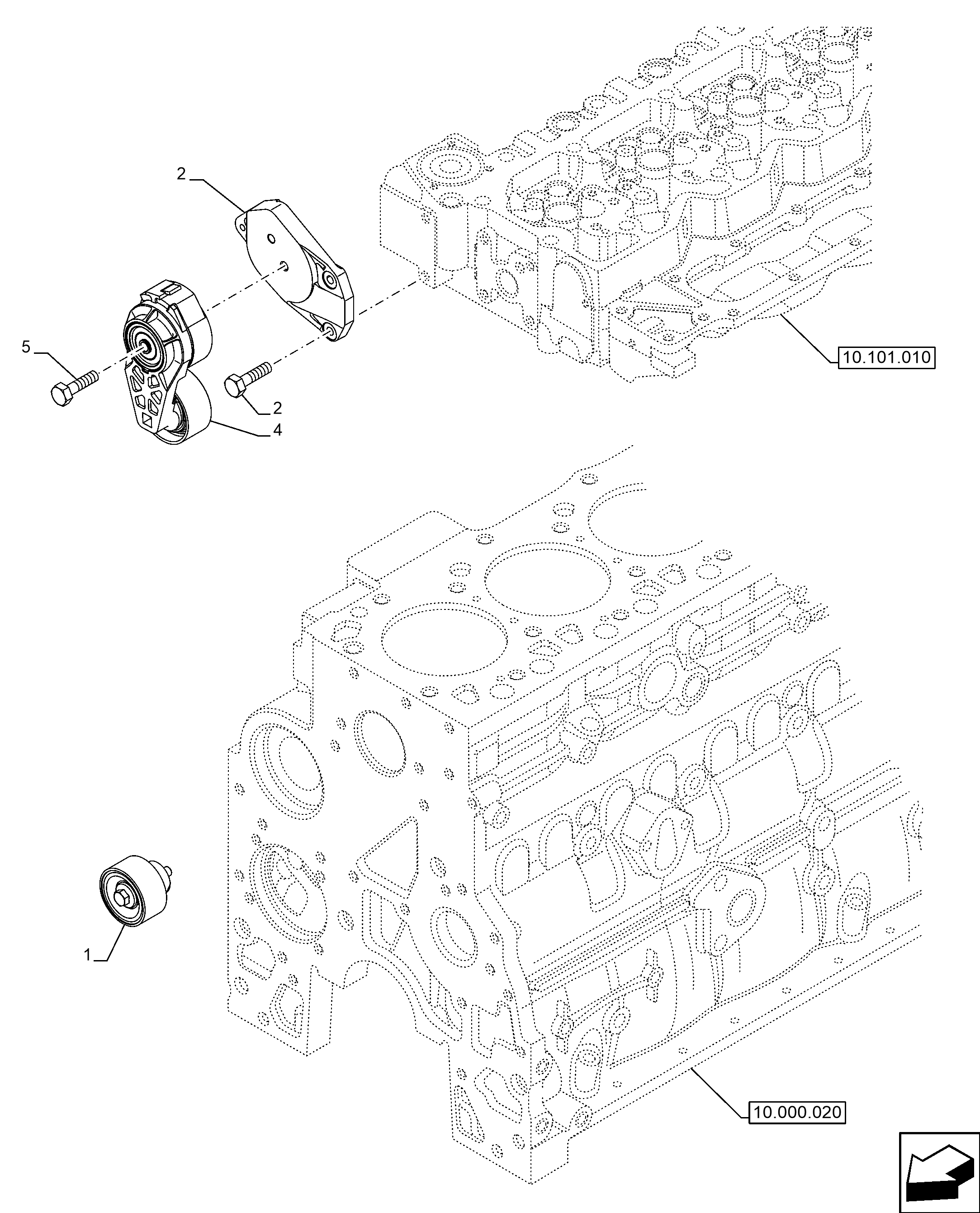 2
5
2
4
10.101.010
1
10.000.020