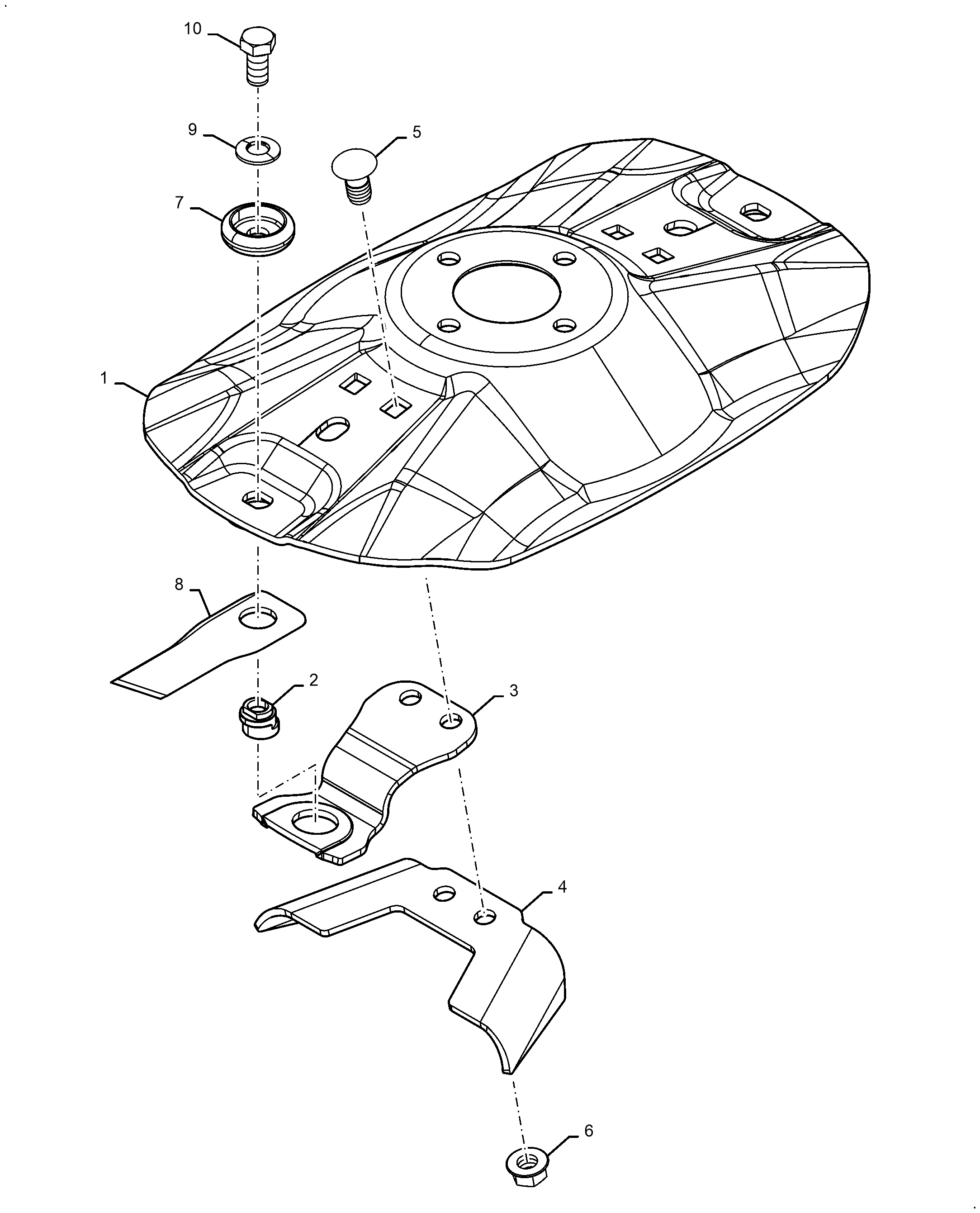 10
9
5
7
1
8
2
3
4
6