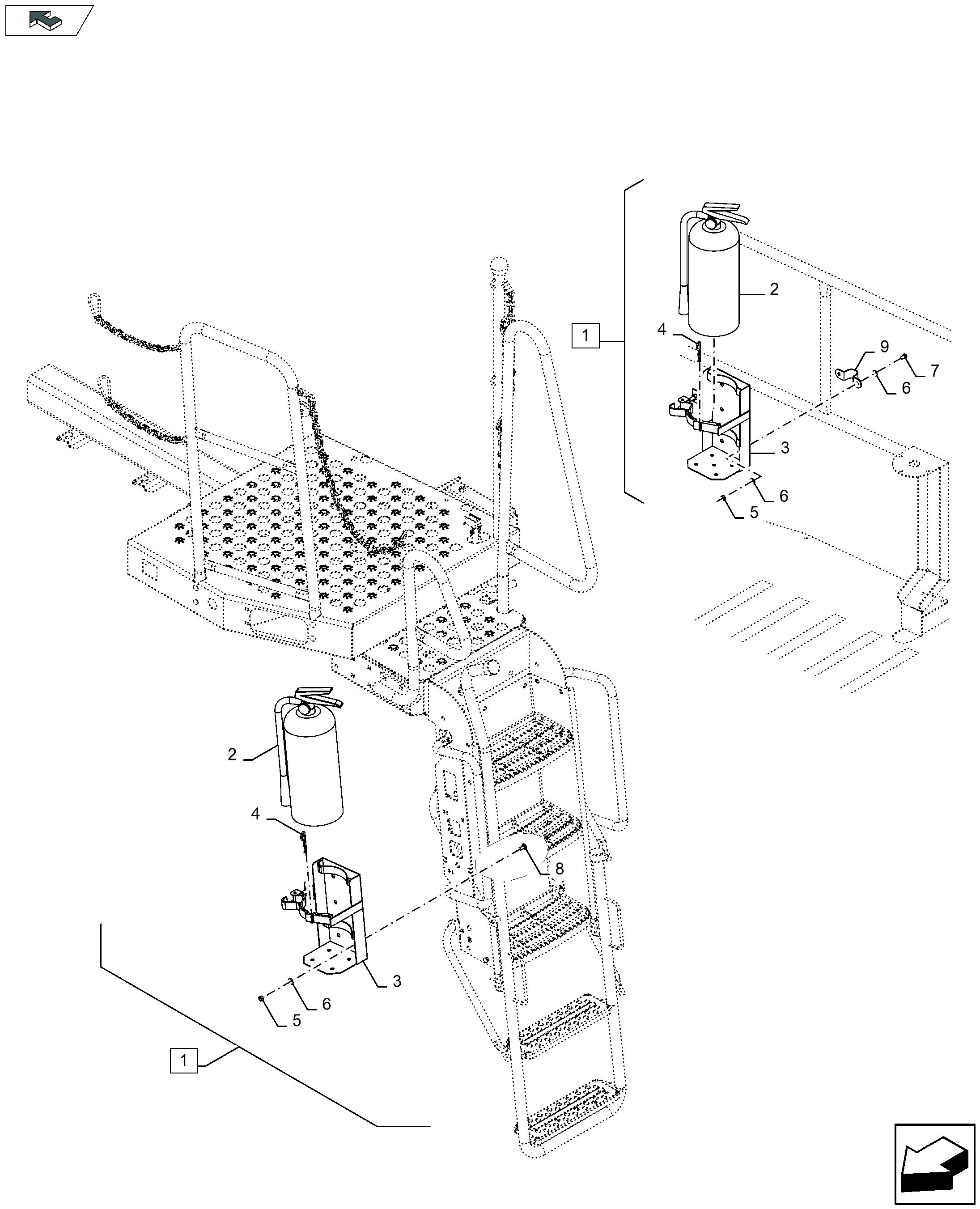 1
2
4
9
7
6
3
6
5
2
4
8
3
6
5
1