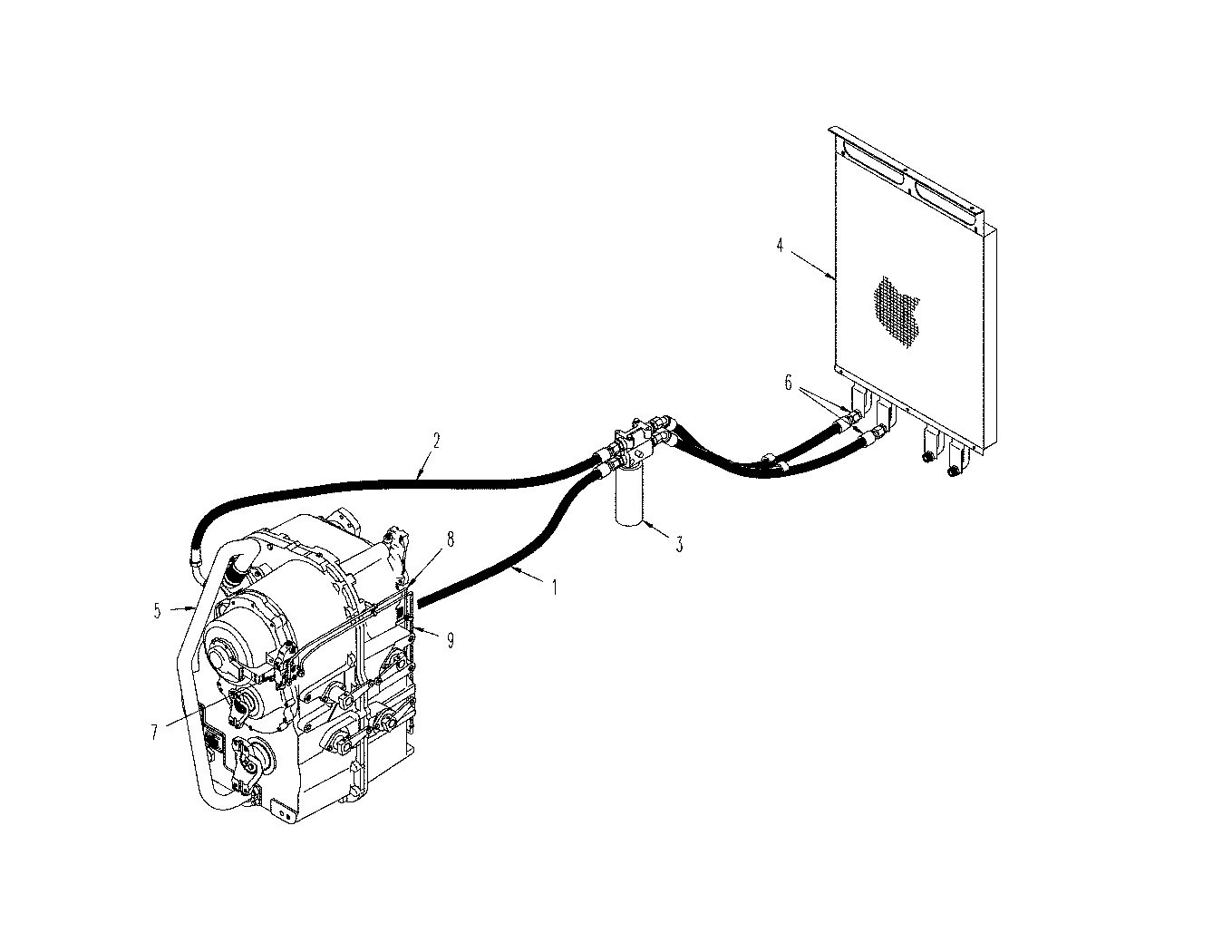 4
6
2
3
8
1
5
9
7