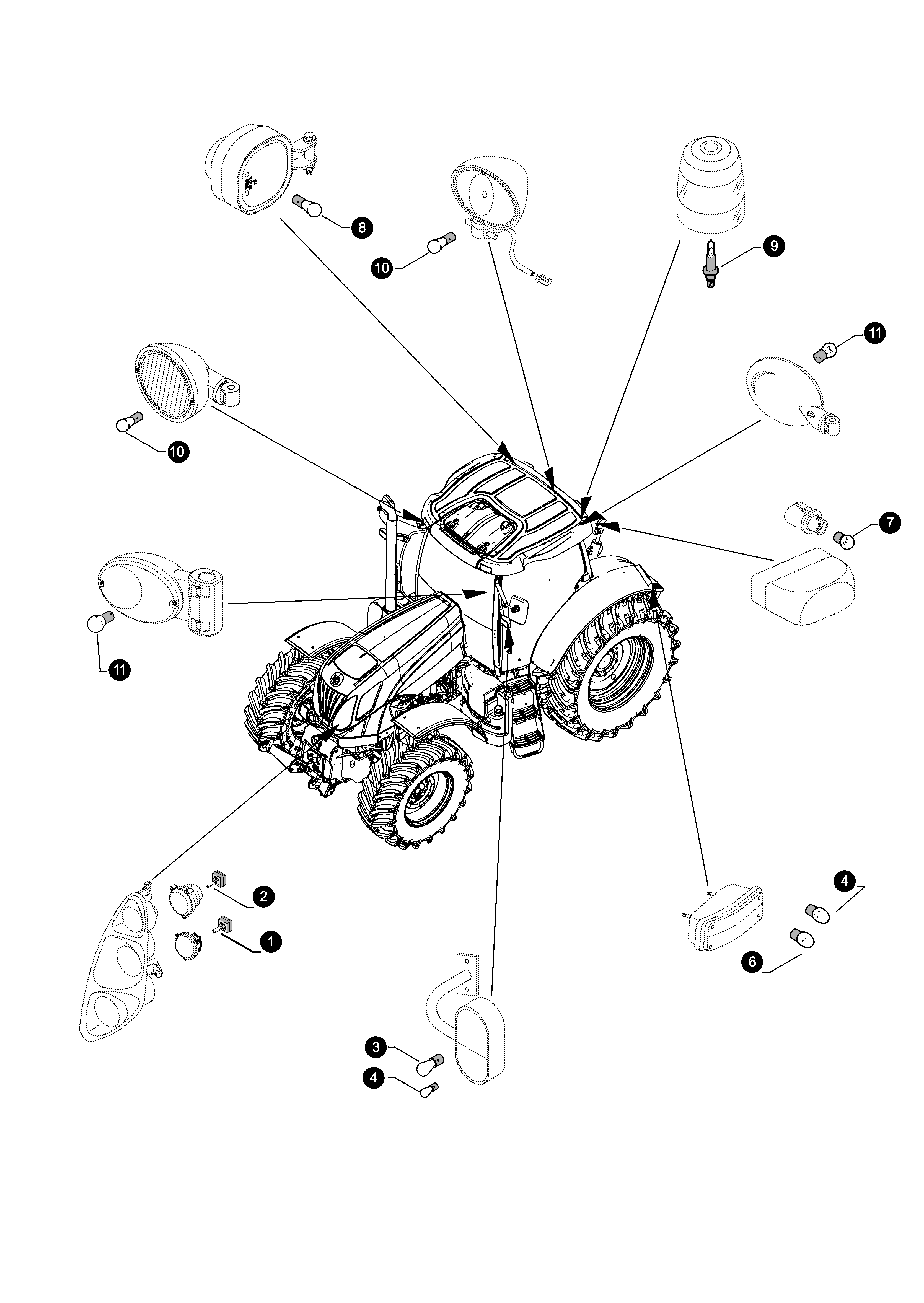 8
10
9
11
10
7
11
2
1
4
6
3
4