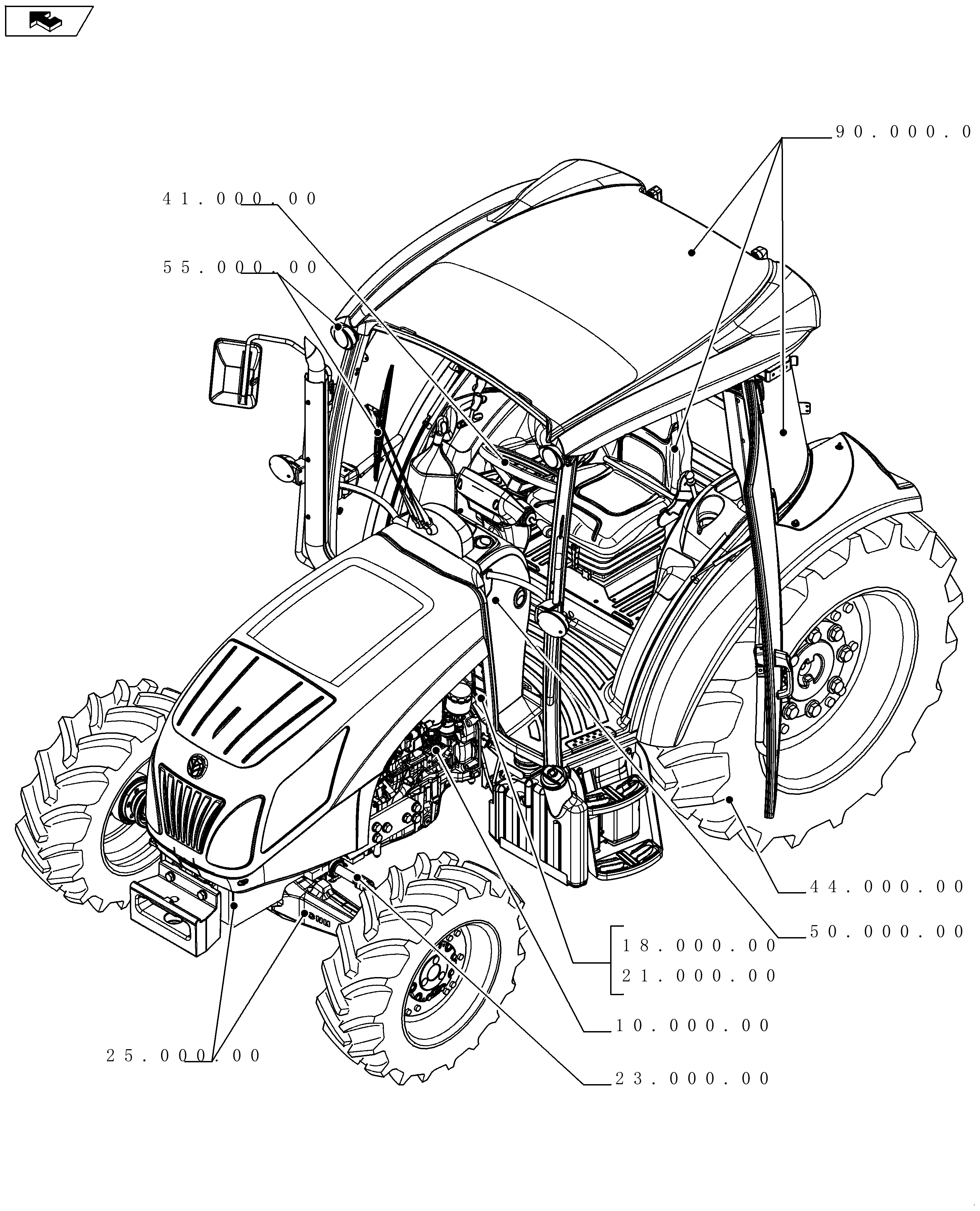 90.000.0

41.000.00

55.000.00

44.000.00

50.000.00

18.000.00
21.000.00

10.000.00

25.000.00

23.000.00