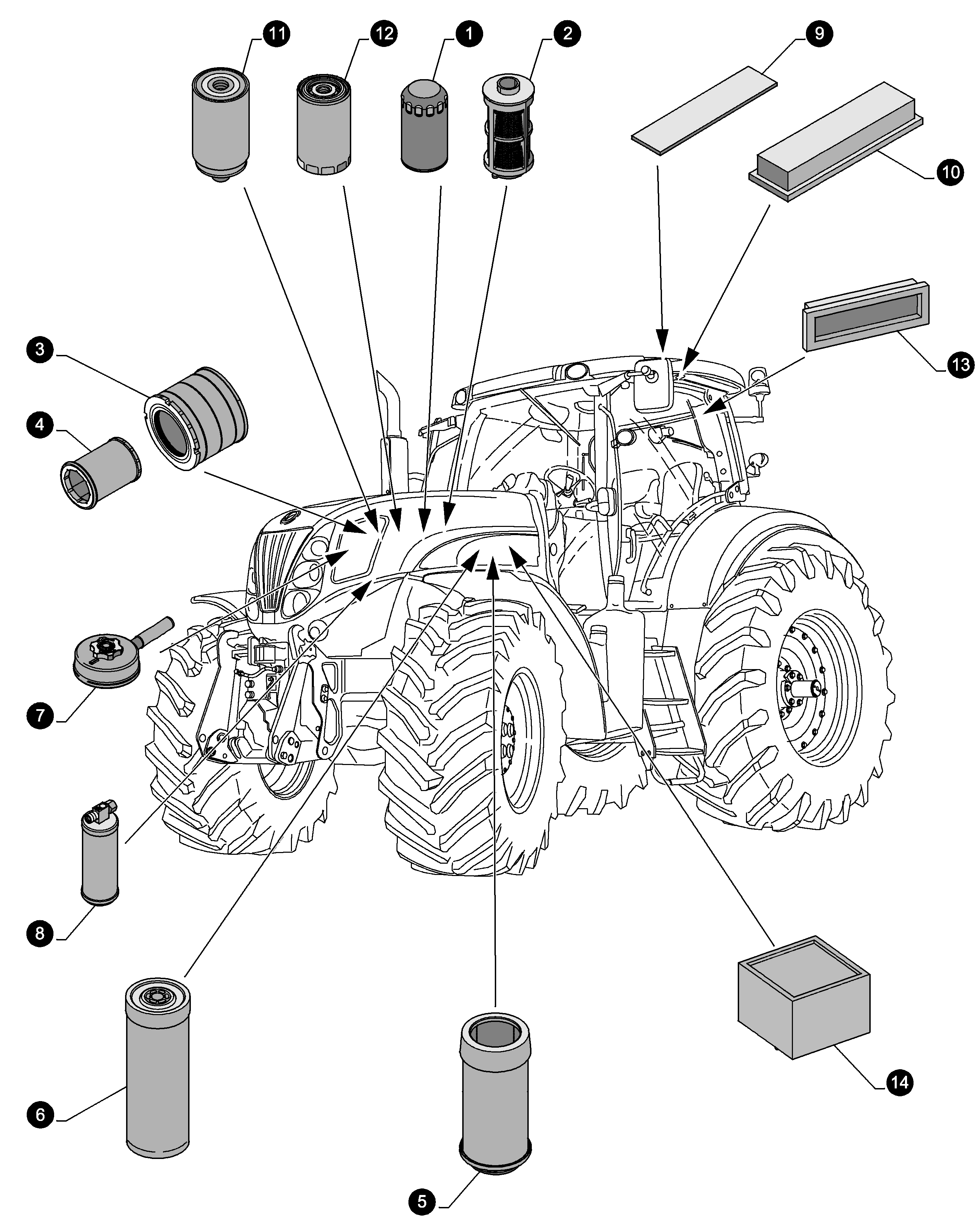 11
12
1
2
9
10
13
3
4
7
8
6
5
14