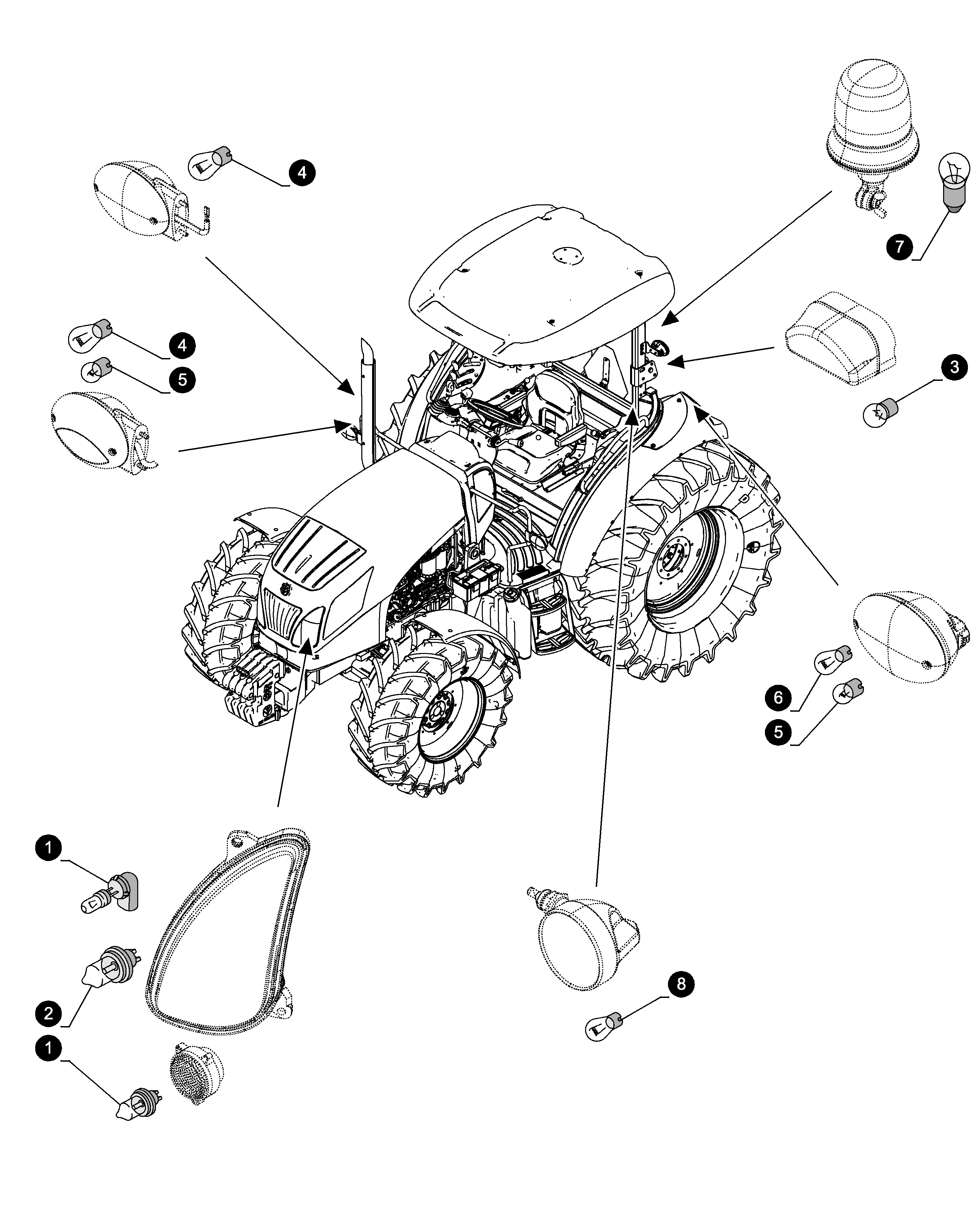 4
7
4
5
3
6
5
1
2
1
8