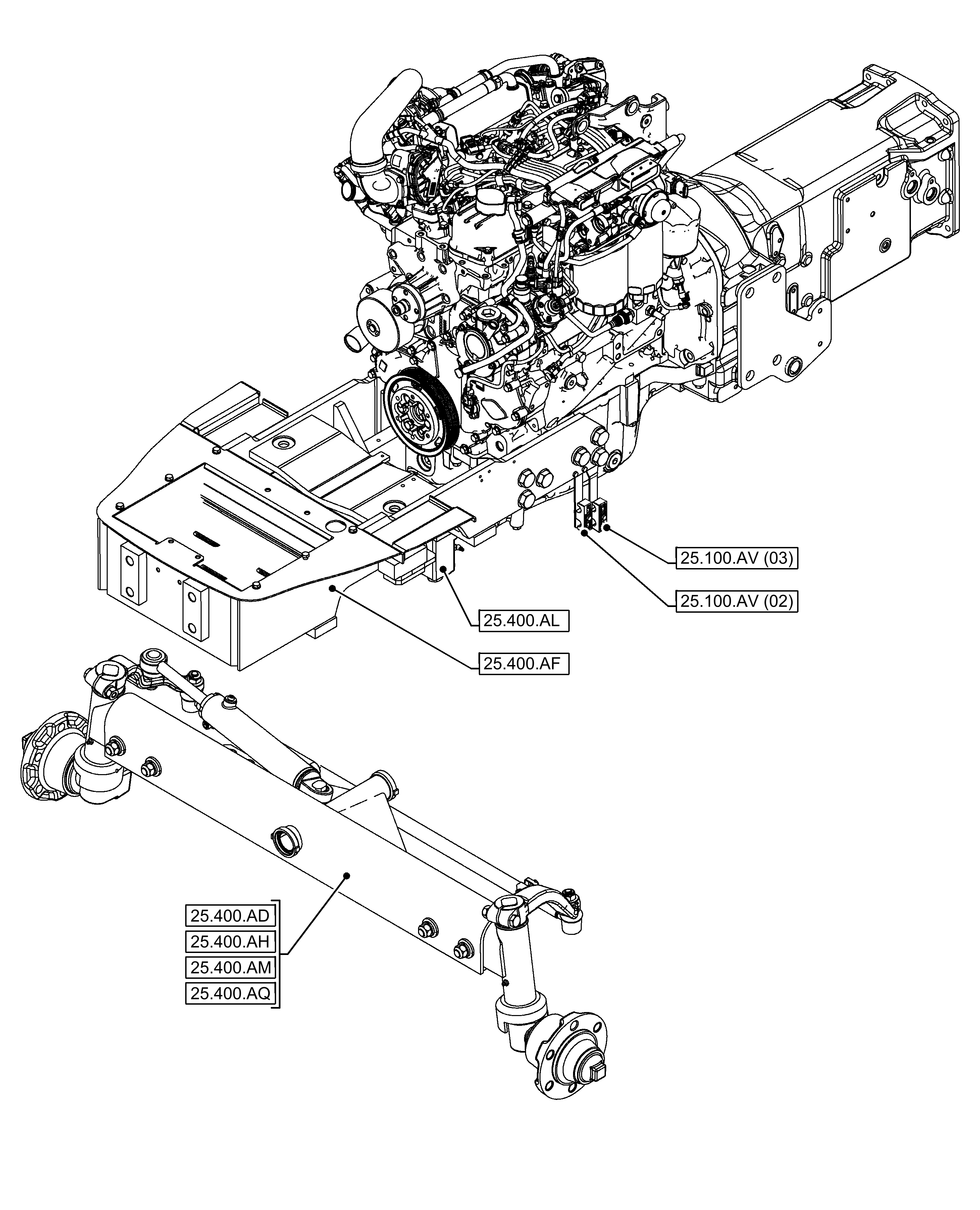 25.100.AV (03)
25.100.AV (02)
25.400.AL
25.400.AF
25.400.AD
25.400.AH
25.400.AM
25.400.AQ