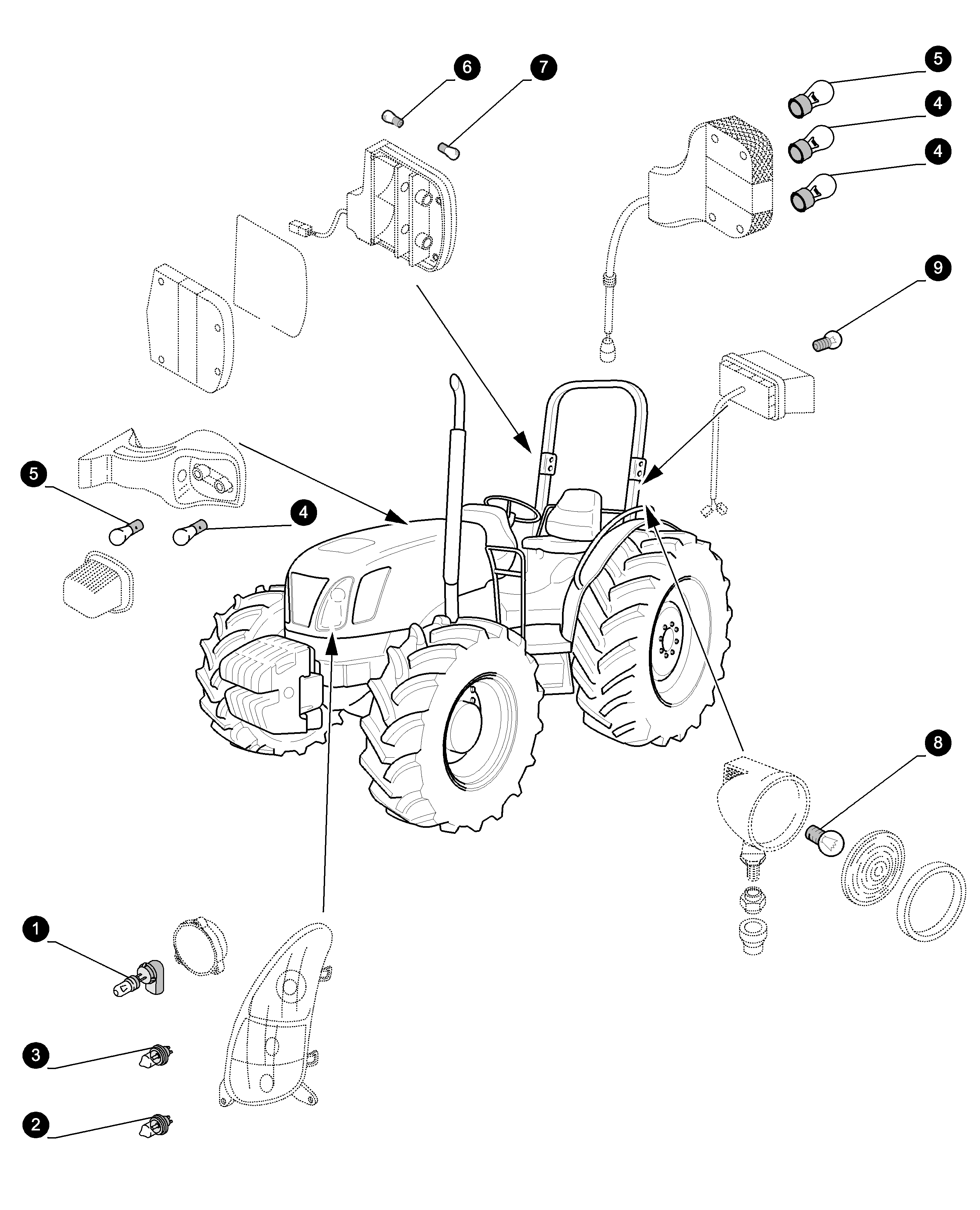 6
7
5
4
4
9
5
4
8
1
3
2