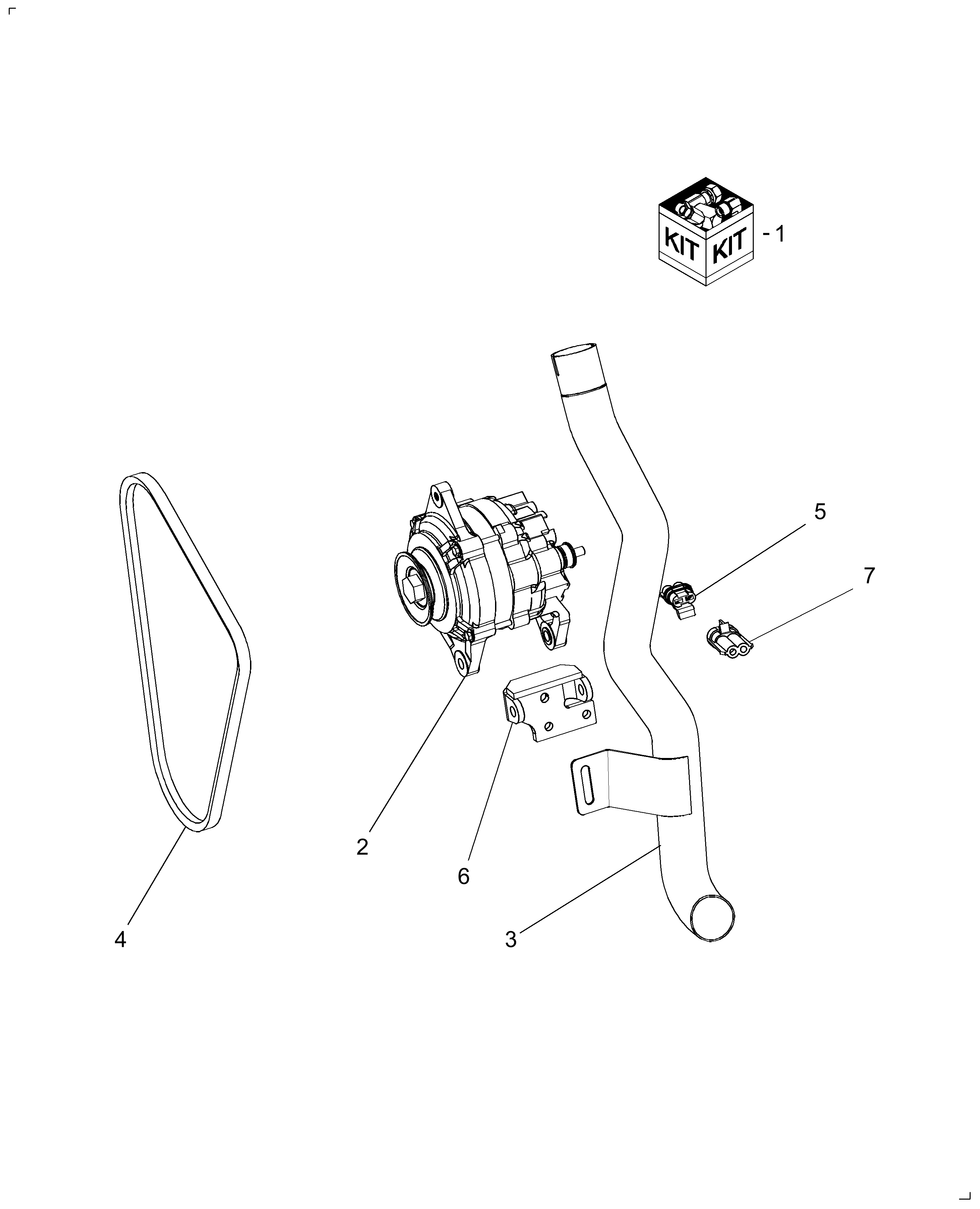 KIT KIT - 1

5

7

2

6

4

3