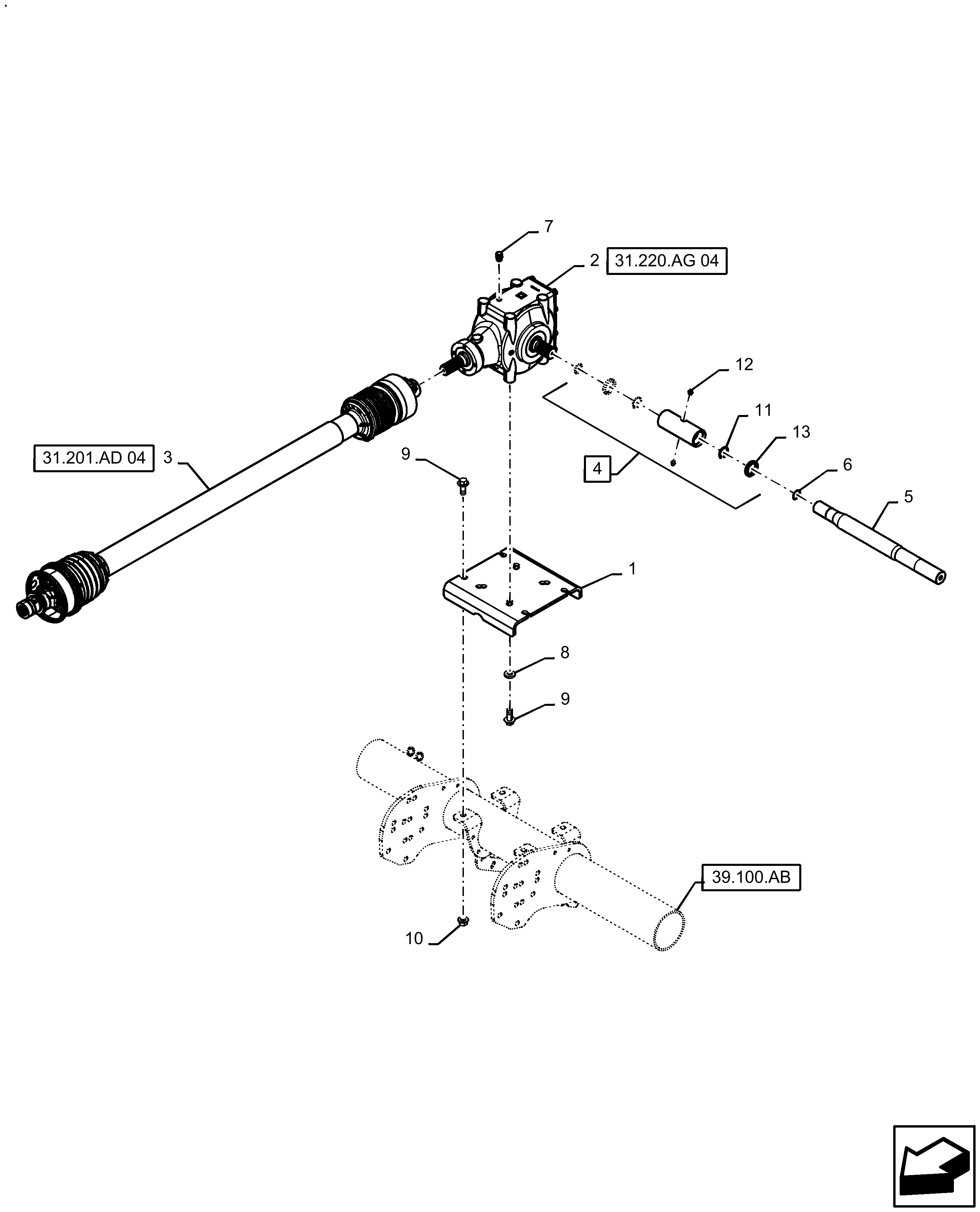 7

2 31.220.AG 04

12

11

13

31.201.AD 04 3

9

4

6

5

1

8

9

39.100.AB

10