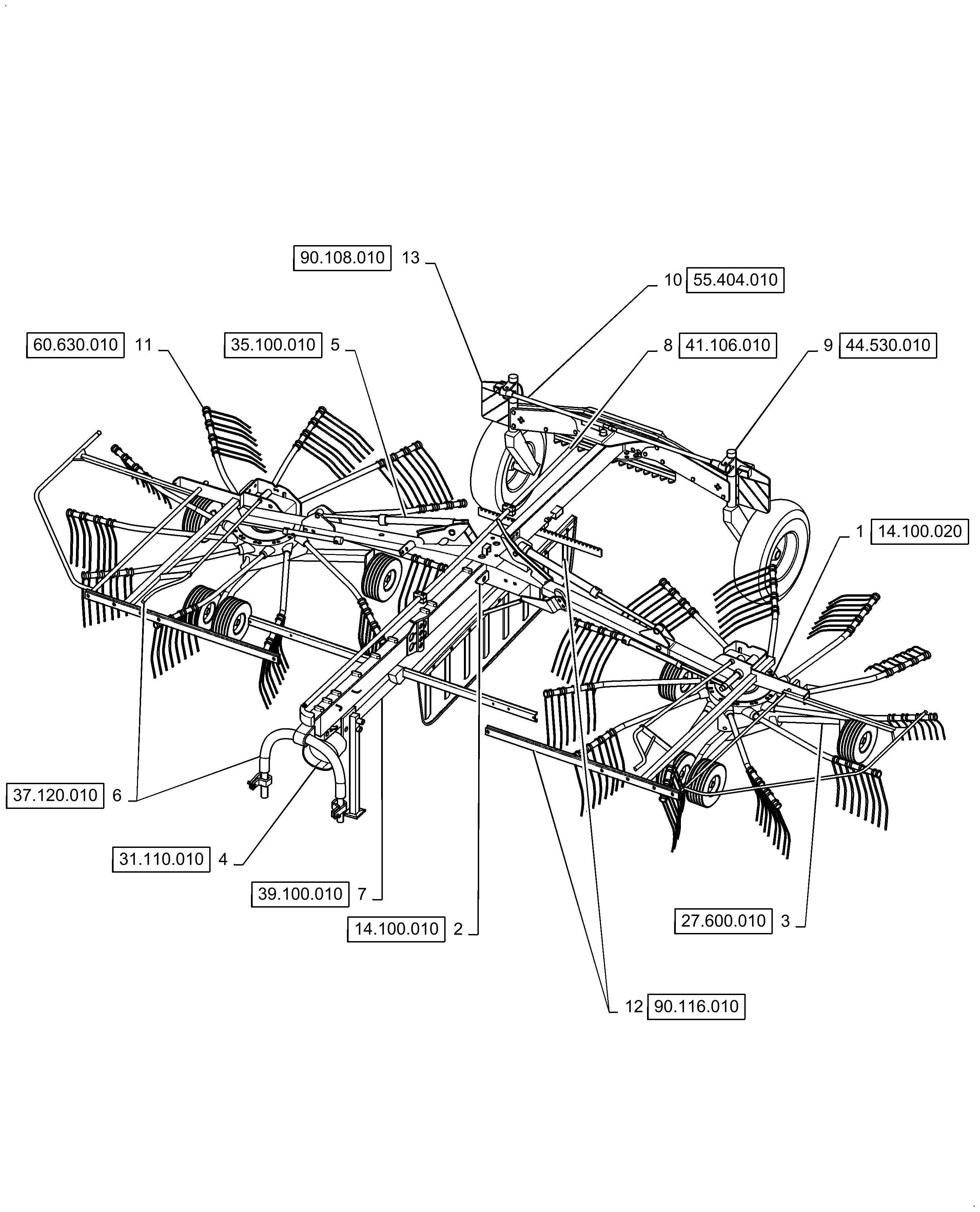 90.108.010 13

10 55.404.010

60.630.010 11

35.100.010 5

8 41.106.010

9 44.530.010

1 14.100.020

37.120.010 6

31.110.010 4

39.100.010 7

14.100.010 2

27.600.010 3

12 90.116.010