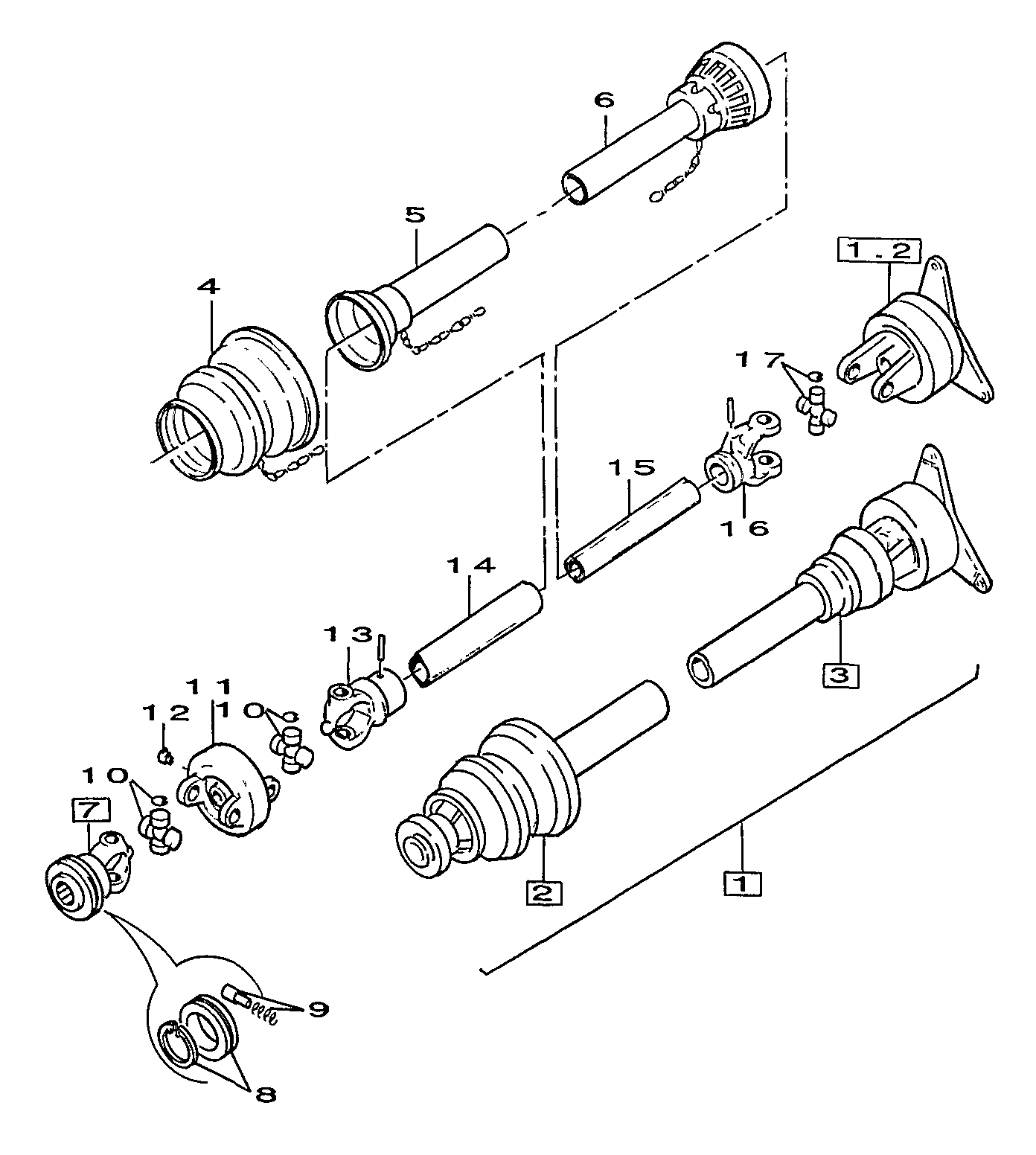 6

5

1.2

4

17

15

16

14

13

11

12

10

10

7

3

2

1

9

8