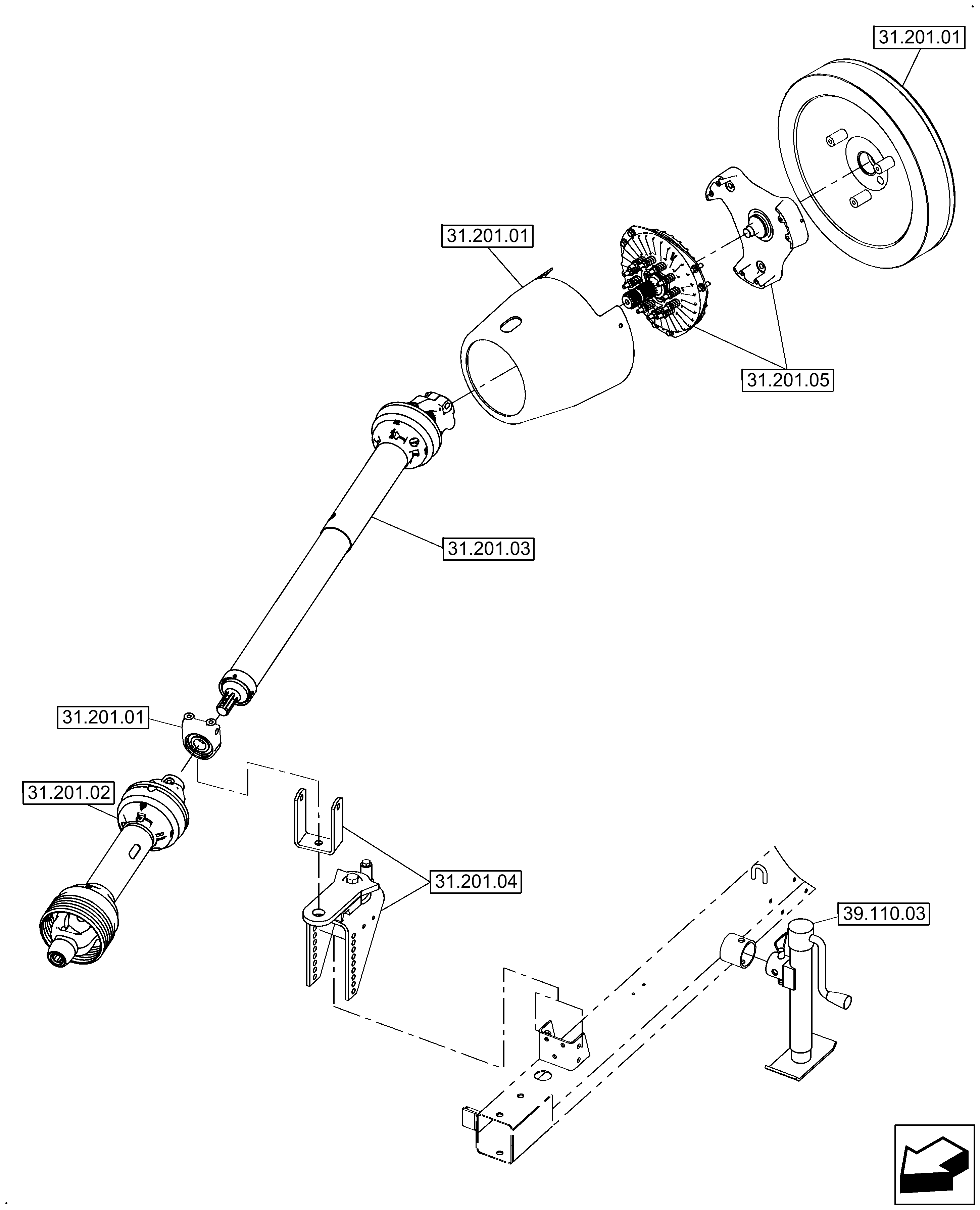 31.201.01

31.201.01

31.201.05

31.201.03

31.201.01

31.201.02

31.201.04

39.110.03