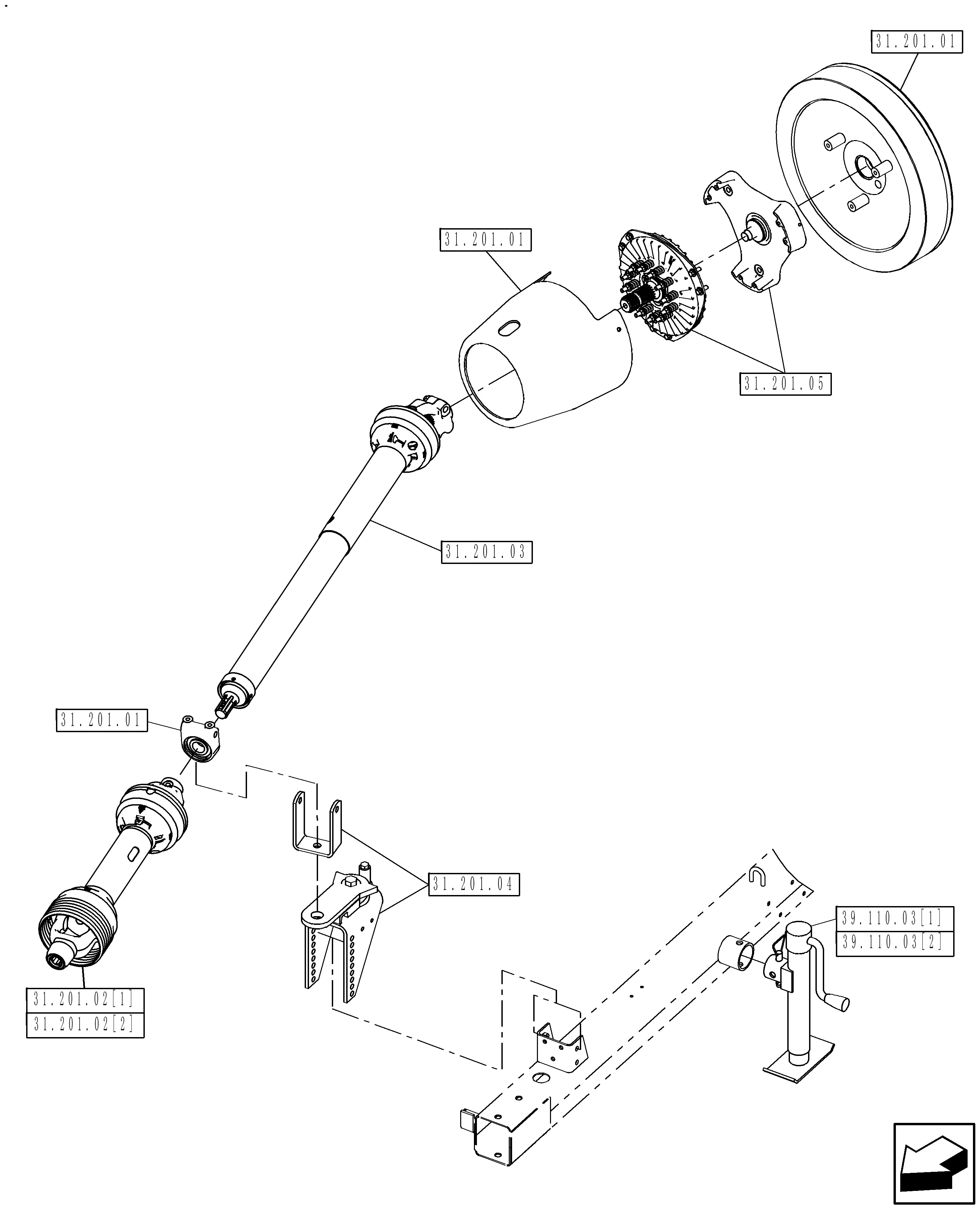 31.201.01

31.201.01

31.201.05

31.201.03

31.201.01

31.201.04

39.110.03[1]
39.110.03[2]

31.201.02[1]
31.201.02[2]