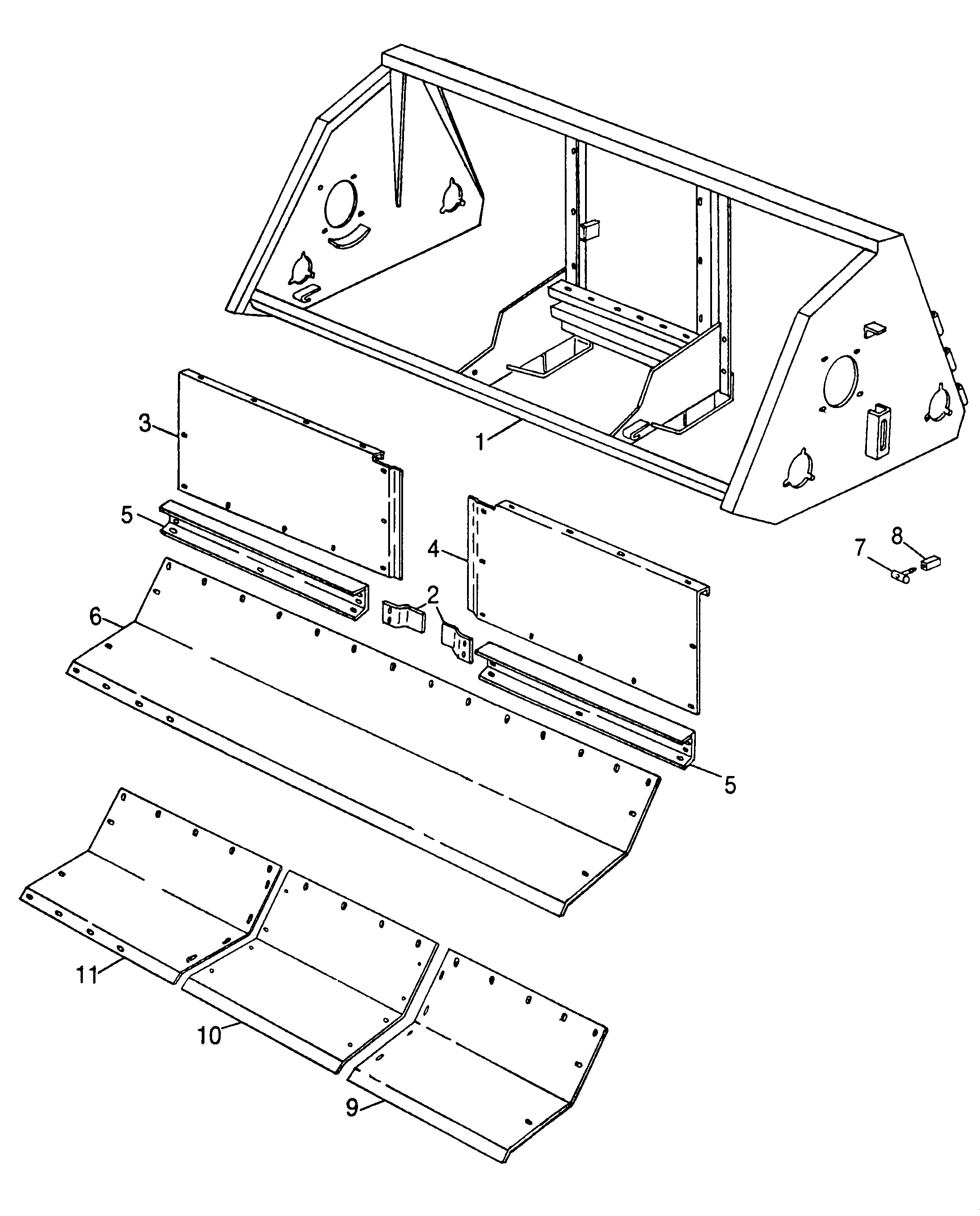 3
1
5
4
8
7
2
6
5
11
10
9