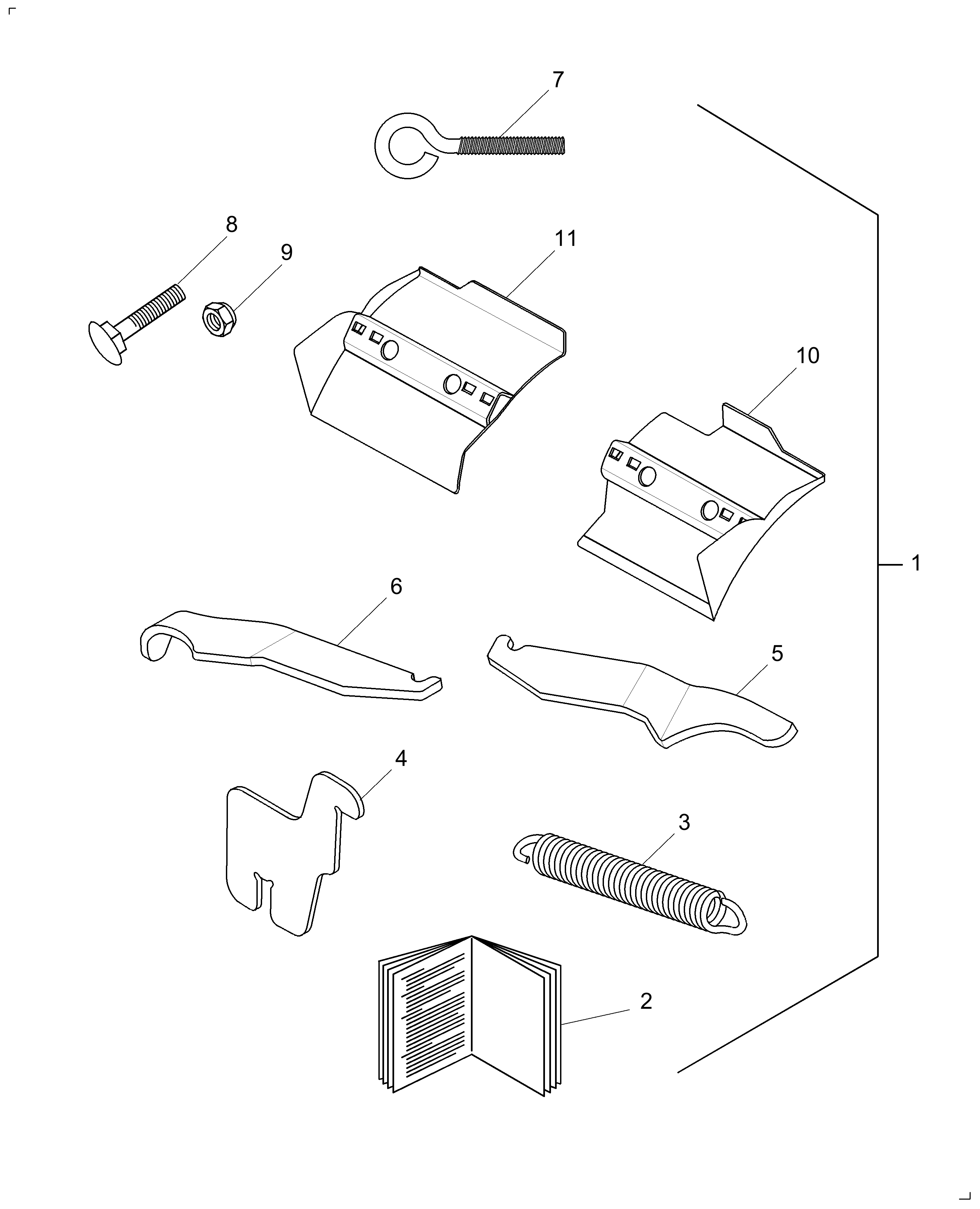 7

8

9

11

10

1

6

5

4

3

2